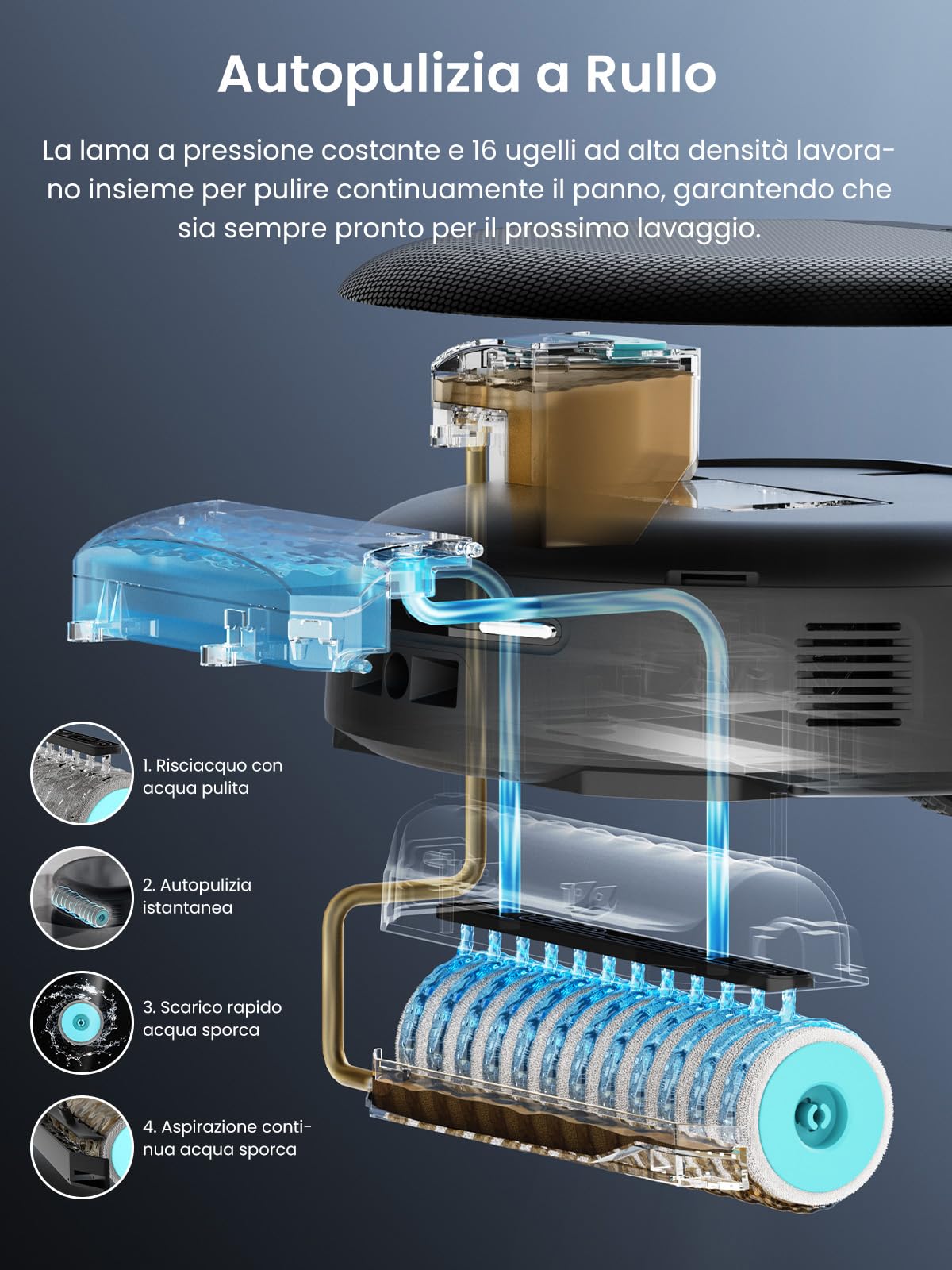 Autopulizia a Rullo

La lama a pressione costante e 16 ugelli ad alta densità lavorano insieme per pulire continuamente il panno, garantendo che sia sempre pronto per il prossimo lavaggio.

1. Risciacquo con acqua pulita

2. Autopulizia istantanea

3. Scarico rapido acqua sporca

4. Aspirazione continua acqua sporca