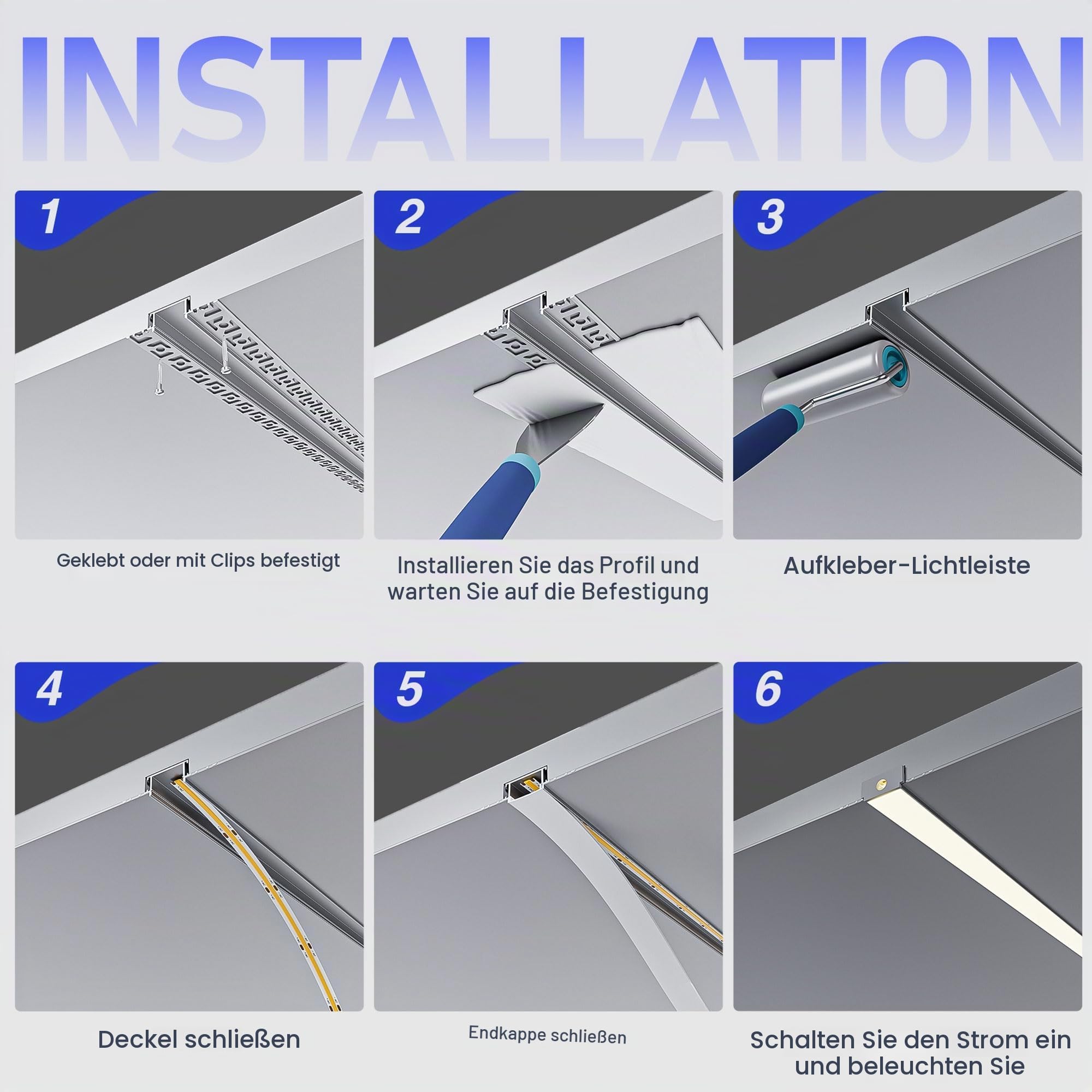 INSTALLATION

1

Geklebt oder mit Clips befestigt

2

Installieren Sie das Profil und warten Sie auf die Befestigung

3

Aufkleber-Lichtleiste

4

Deckel schließen

5

Endkappe schließen

6

Schalten Sie den Strom ein und beleuchten Sie