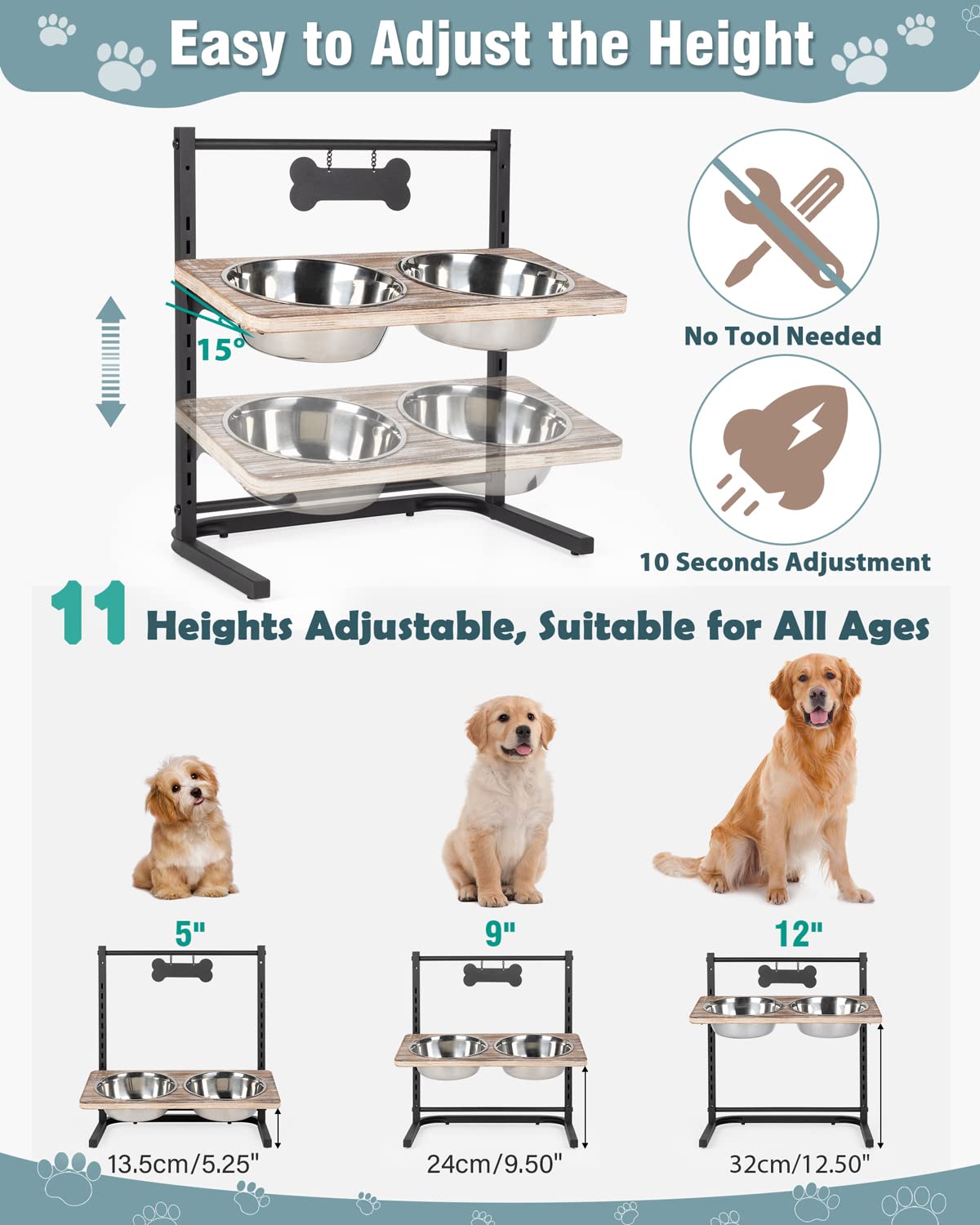 Easy to Adjust the Height

15°

No Tool Needed

10 Seconds Adjustment

11 Heights Adjustable, Suitable for All Ages

5"

9"

12"

13.5cm/5.25"

24cm/9.50"

32cm/12.50"