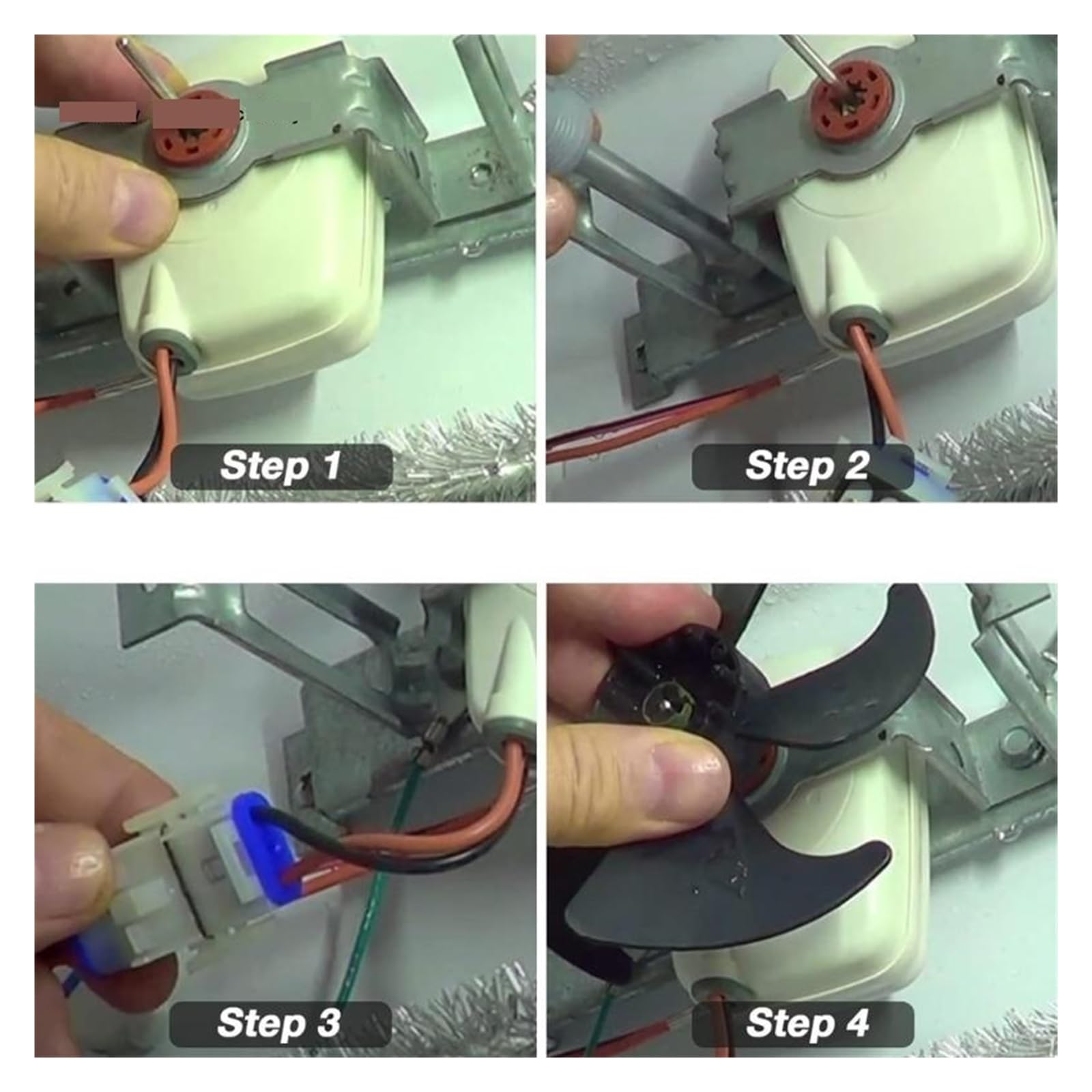 Step 1

Step 2

Step 3

Step 4