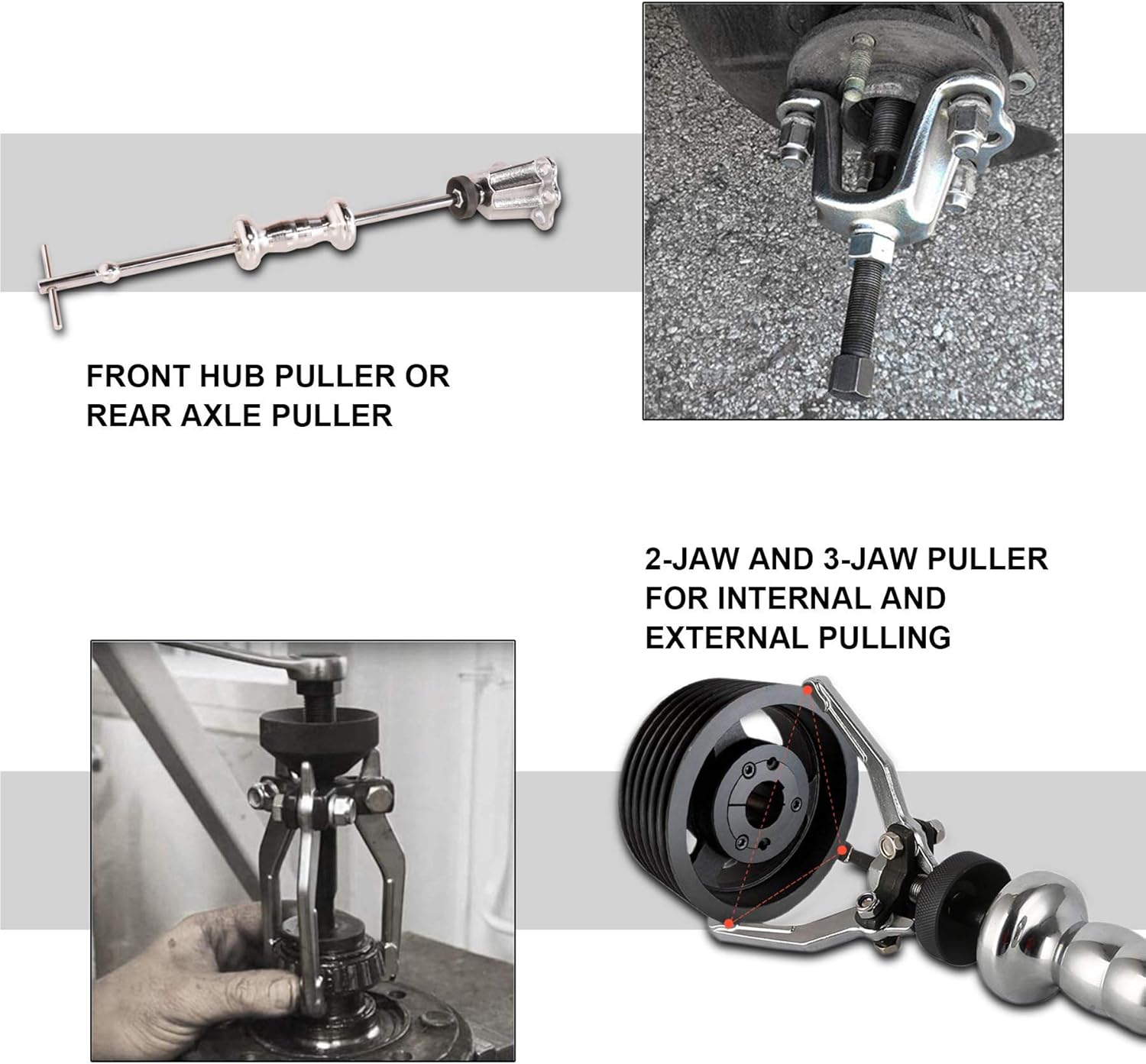 FRONT HUB PULLER OR REAR AXLE PULLER

2-JAW AND 3-JAW PULLER FOR INTERNAL AND EXTERNAL PULLING