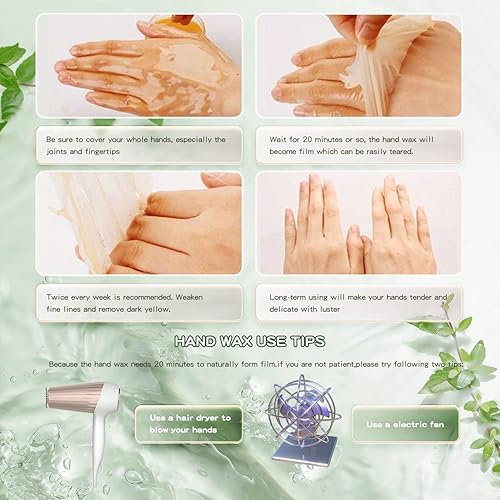 Be sure to cover your whole hands, especially the joints and fingertips

Wait for 20 minutes or so, the hand wax will become film which can be rasily teared.

Twice every week is recommended. Weaken fine lines and remove dark yellow.

Long-term using will make your hands tender and delicate with luster

HAND WAX USE TIPS

Because the hand wax needs 20 minutes to naturally form film.if you are not patient,please try following two tips:

Use a hair dryer to blow your hands

Use a electric fan