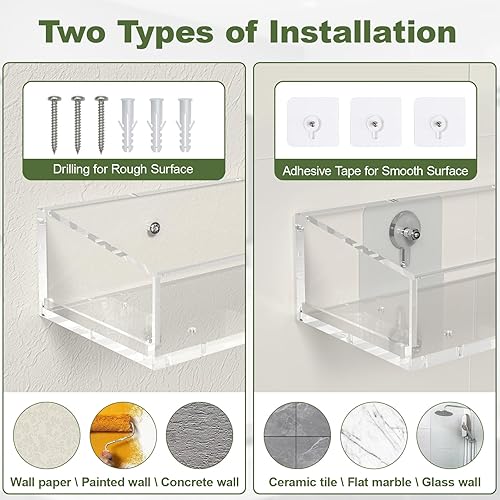 Two Types of Installation

Drilling for Rough Surface

Wall paper \ Painted wall \ Concrete wall

Adhesive Tape for Smooth Surface

Ceramic tile \ Flat marble \ Glass wall