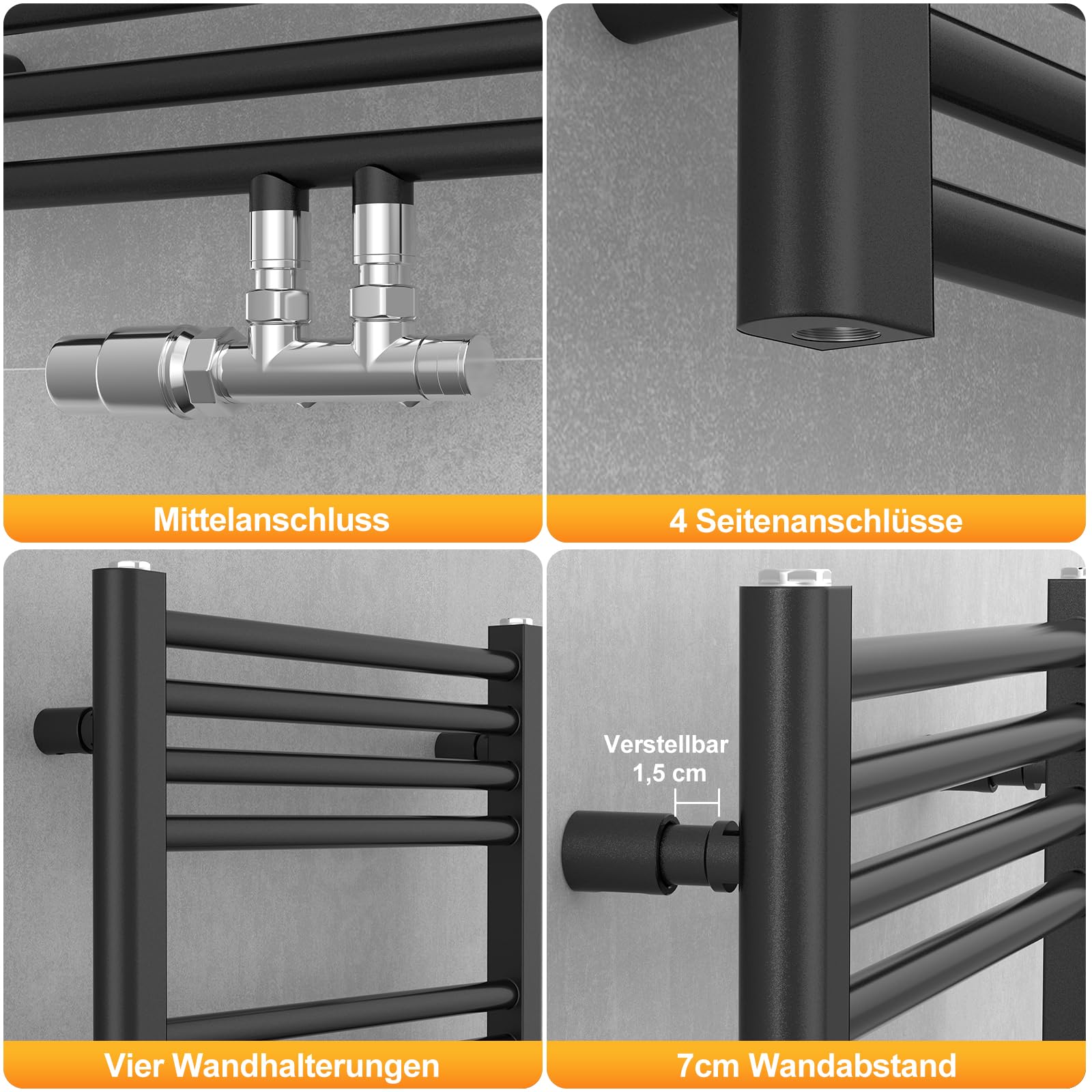 Mittelanschluss

4 Seitenanschlüsse

Vier Wandhalterungen

Verstellbar
1,5 cm

7cm Wandabstand