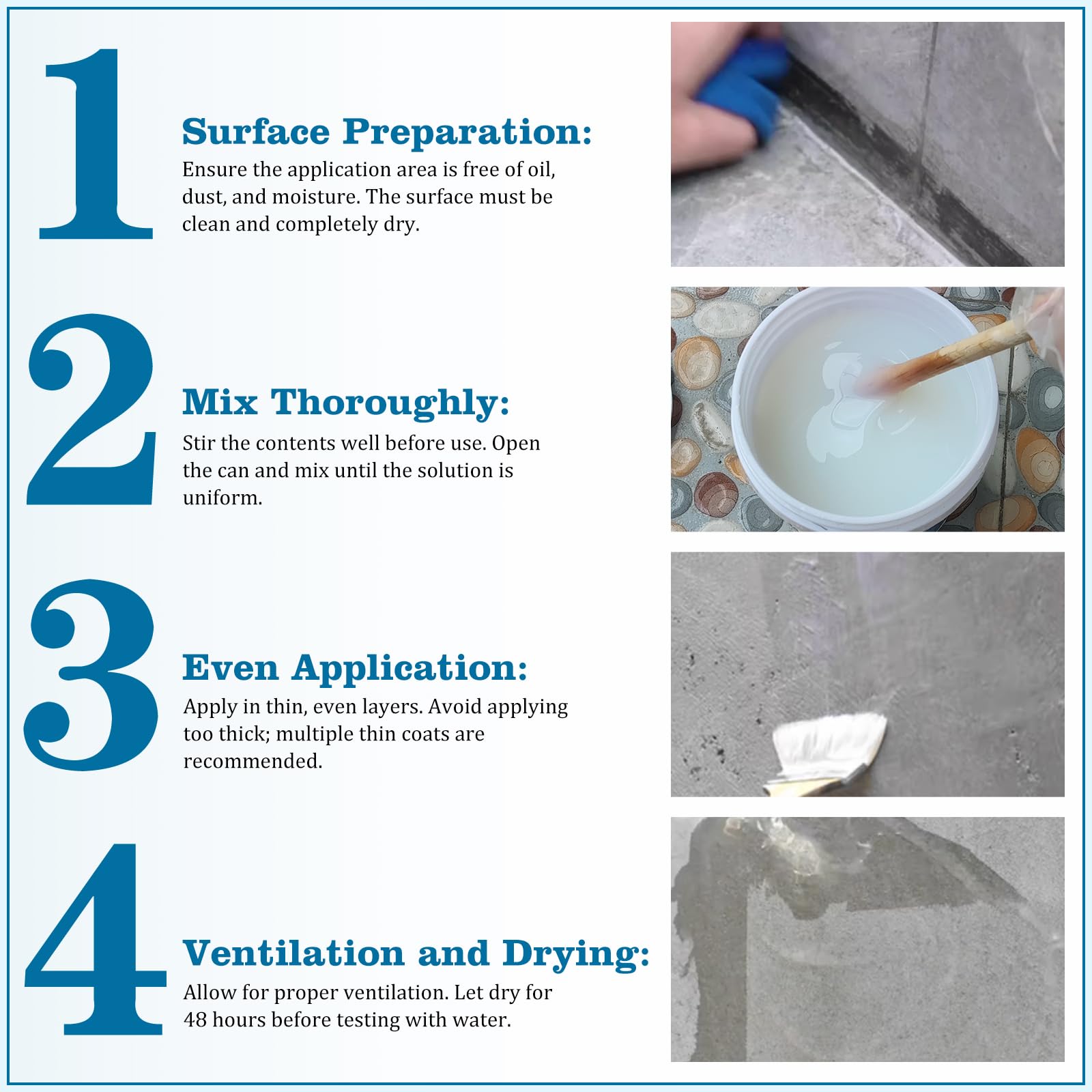 1

Surface Preparation:

Ensure the application area is free of oil, dust, and moisture. The surface must be clean and completely dry.

2

Mix Thoroughly:

Stir the contents well before use. Open the can and mix until the solution is uniform.

3

Even Application:

Apply in thin, even layers. Avoid applying too thick; multiple thin coats are recommended.

4

Ventilation and Drying:

Allow for proper ventilation. Let dry for 48 hours before testing with water.