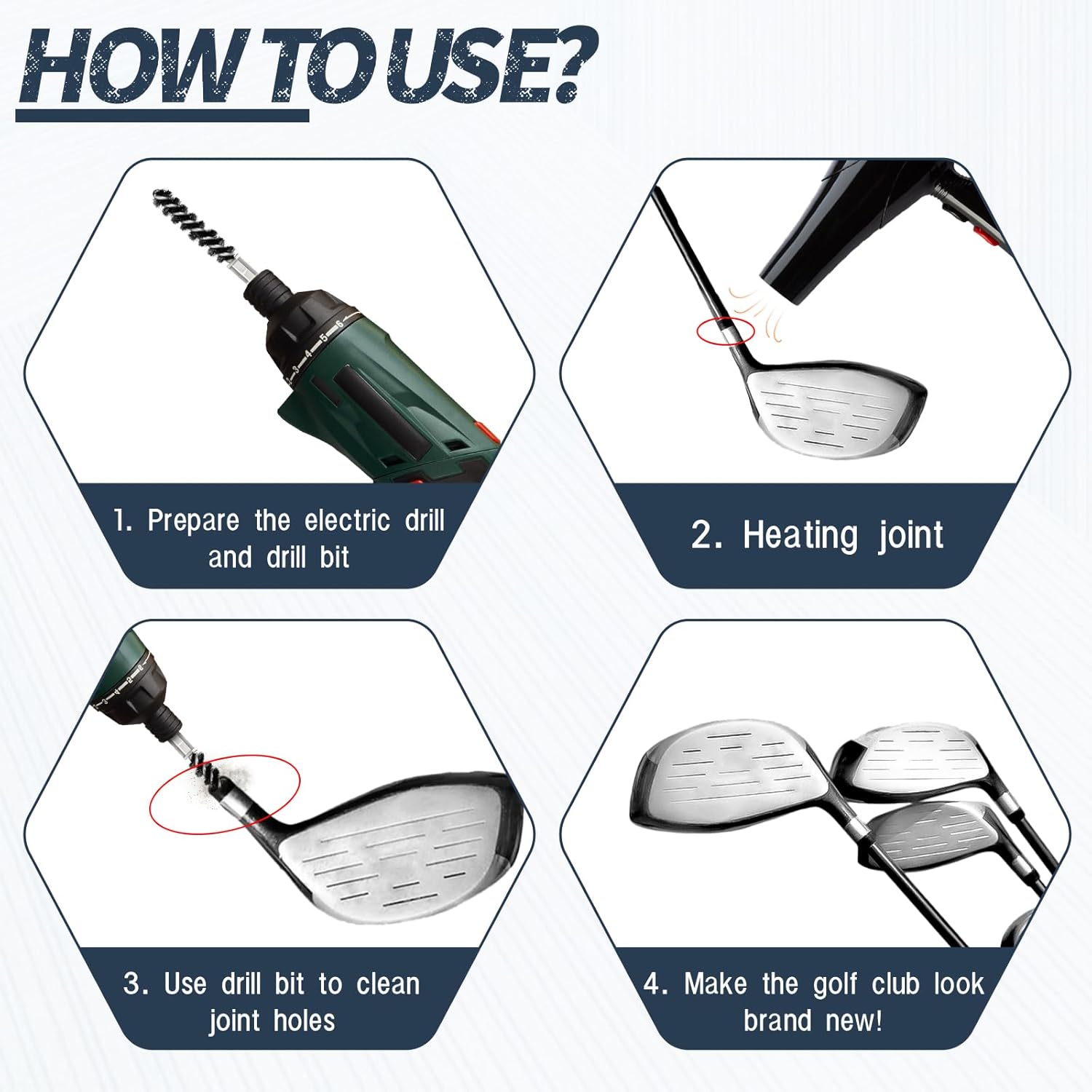 HOW TO USE?

1. Prepare the electric drill and drill bit

2. Heating joint

3. Use drill bit to clean joint holes

4. Make the golf club look brand new!