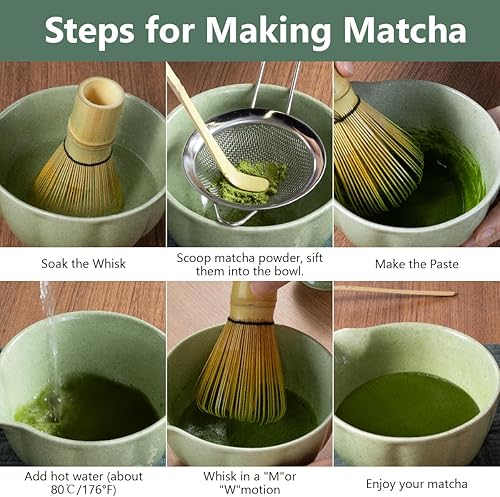 Steps for Making Matcha

Soak the Whisk

Scoop matcha powder, sift them into the bowl.

Make the Paste

Add hot water (about 80℃/176°F)

Whisk in a "M"or "W"motion

Enjoy your matcha