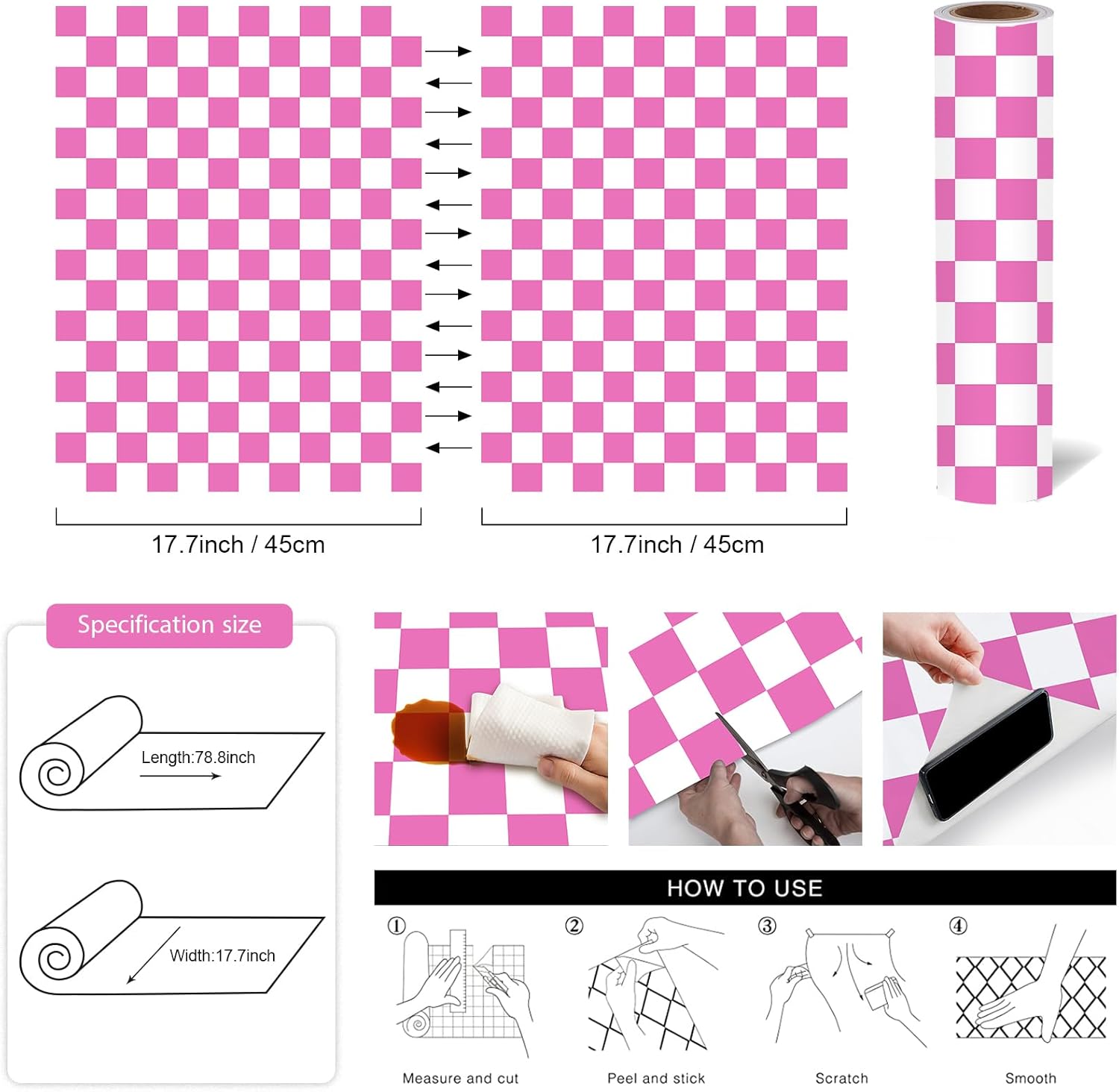 17.7inch / 45cm

17.7inch / 45cm

Specification size

Length:78.8inch

Width:17.7inch

HOW TO USE

①

Measure and cut

②

Peel and stick

③

Scratch

④

Smooth