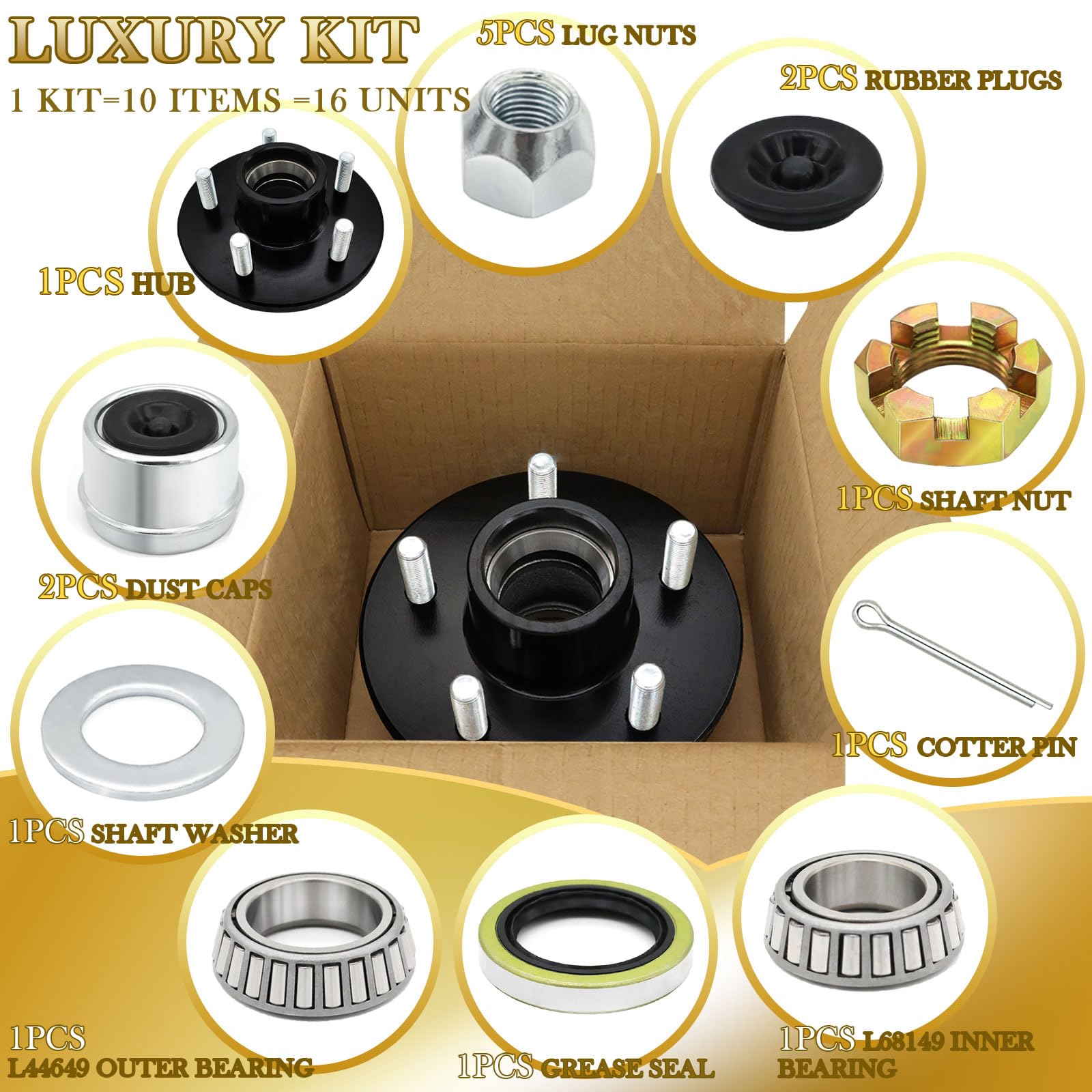 LUXURY KIT
1 KIT=10 ITEMS =16 UNITS

5PCS LUG NUTS

2PCS RUBBER PLUGS

1PCS HUB

1PCS SHAFT NUT

2PCS DUST CAPS

1PCS COTTER PIN

1PCS SHAFT WASHER

1PCS
L44649 OUTER BEARING

1PCS GREASE SEAL

1PCS L68149 INNER BEARING