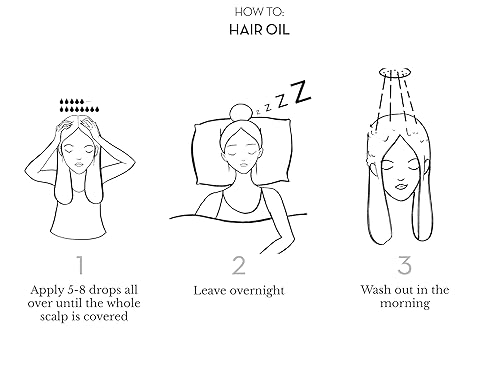 HOW TO:
HAIR OIL

z z Z Z

1
Apply 5-8 drops all over until the whole scalp is covered

2
Leave overnight

3
Wash out in the morning