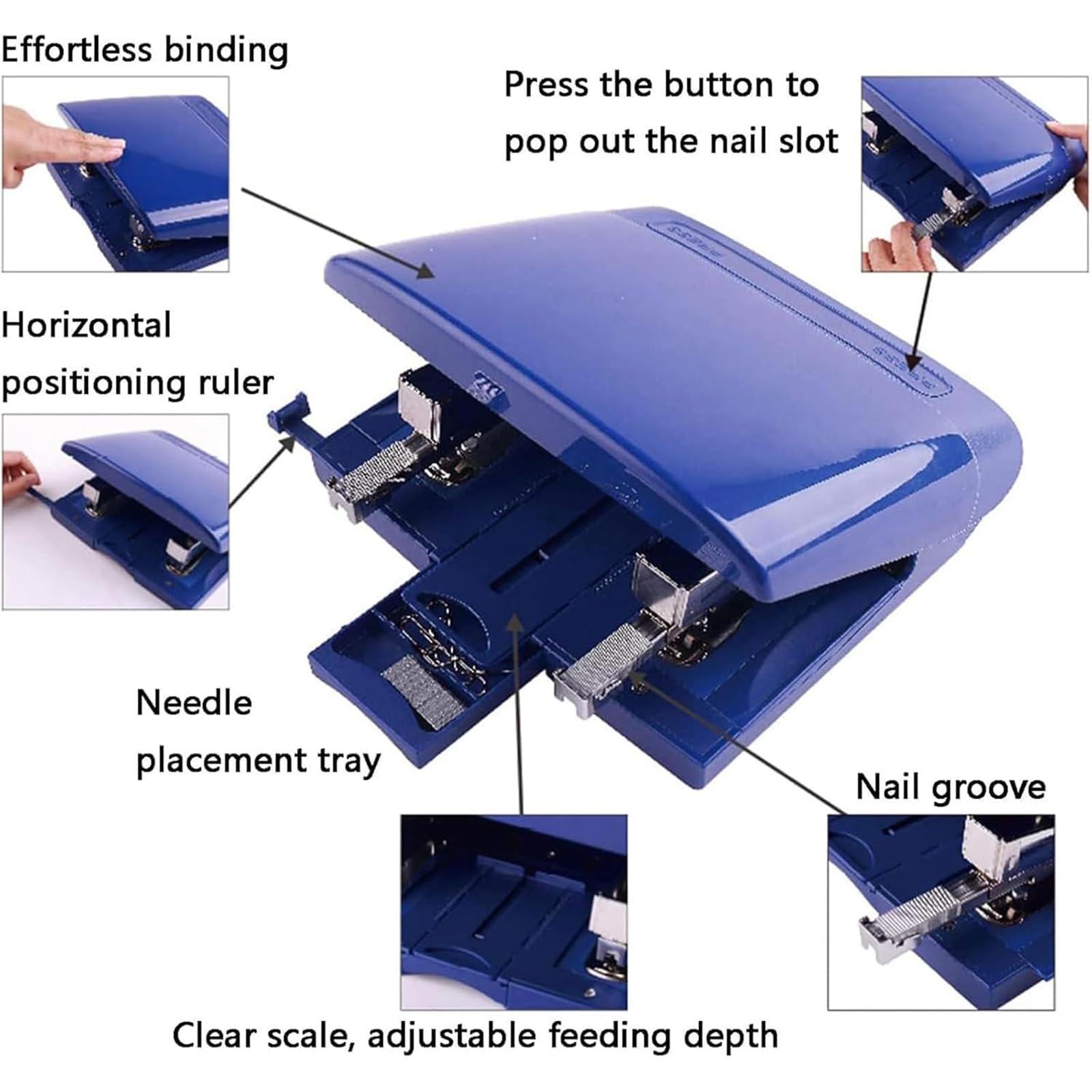 Effortless binding

Press the button to pop out the nail slot

Horizontal positioning ruler

Needle placement tray

Nail groove

Clear scale, adjustable feeding depth