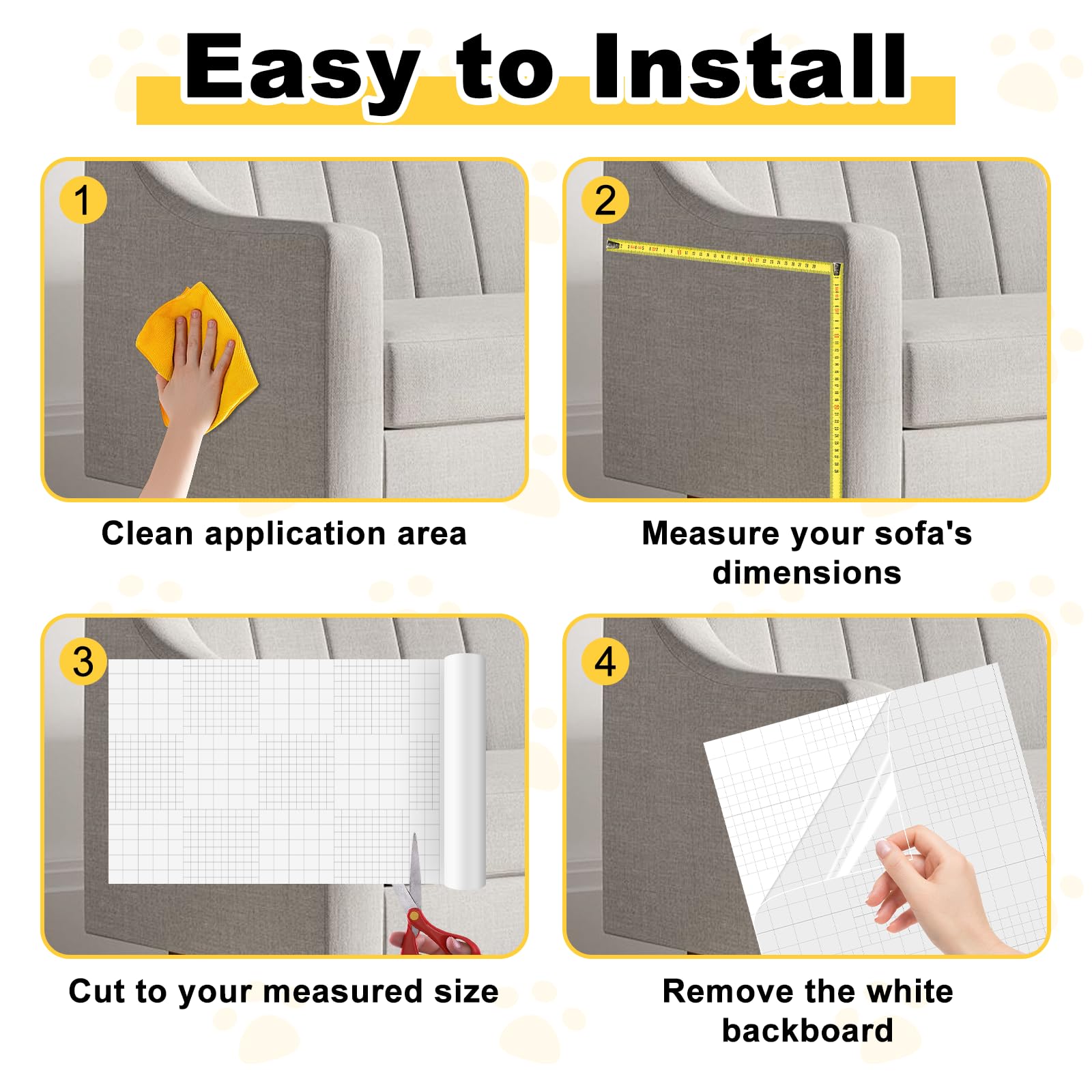 Easy to Install

1

Clean application area

2

Measure your sofa's dimensions

3

Cut to your measured size

4

Remove the white backboard