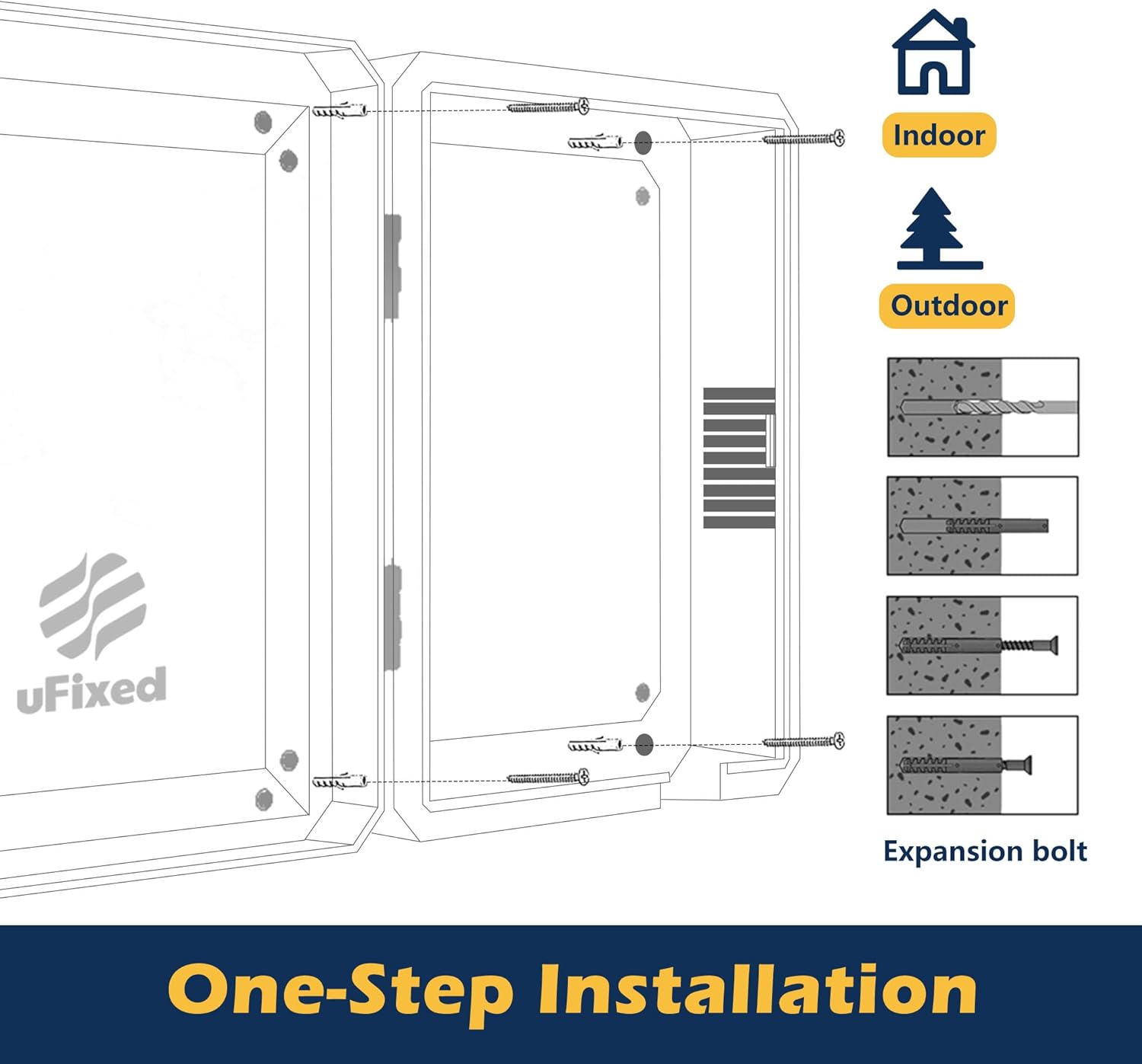 uFixed

Indoor

Outdoor

Expansion bolt

One-Step Installation