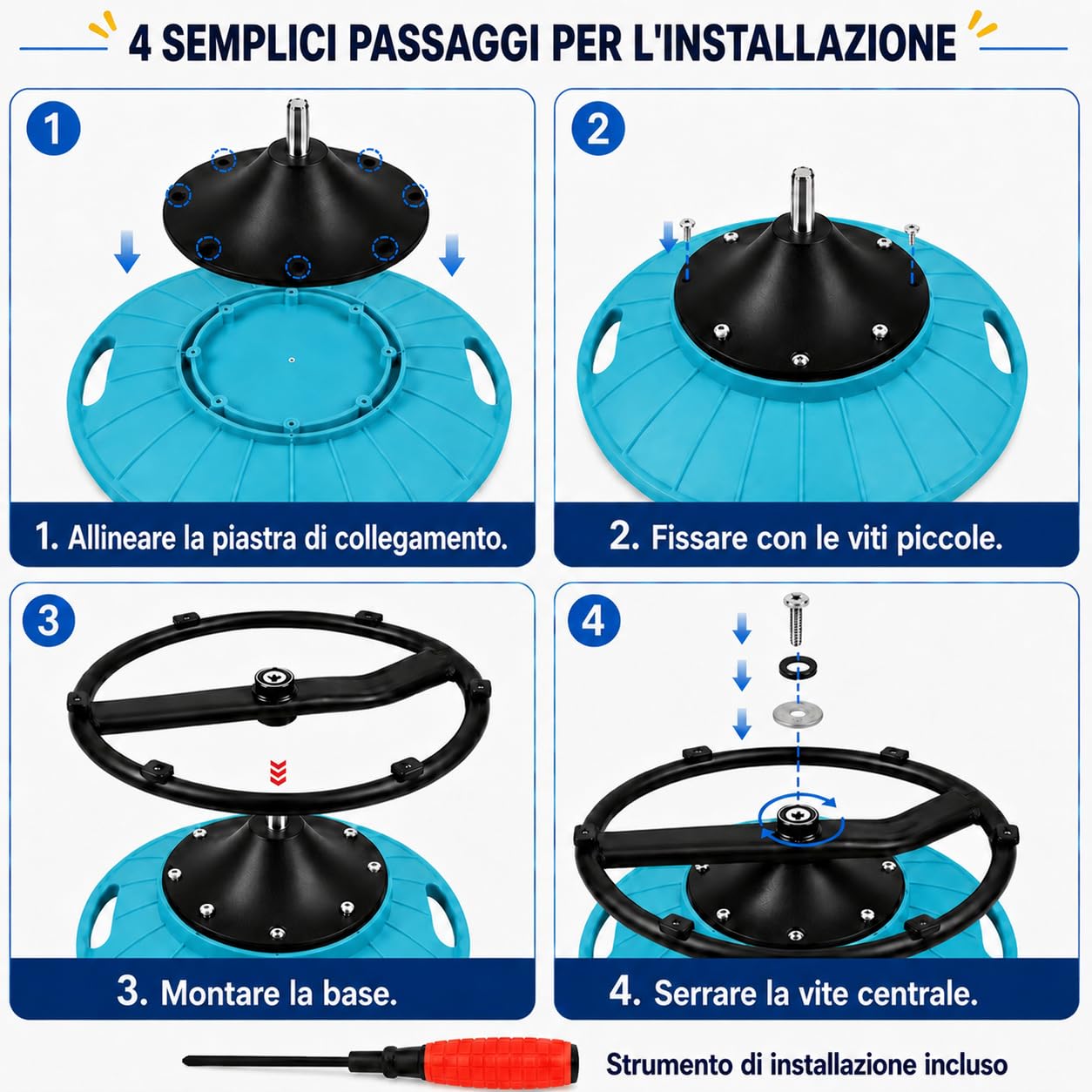 4 SEMPLICI PASSAGGI PER L'INSTALLAZIONE

1

1. Allineare la piastra di collegamento.

2

2. Fissare con le viti piccole.

3

3. Montare la base.

4

4. Serrare la vite centrale.

Strumento di installazione incluso