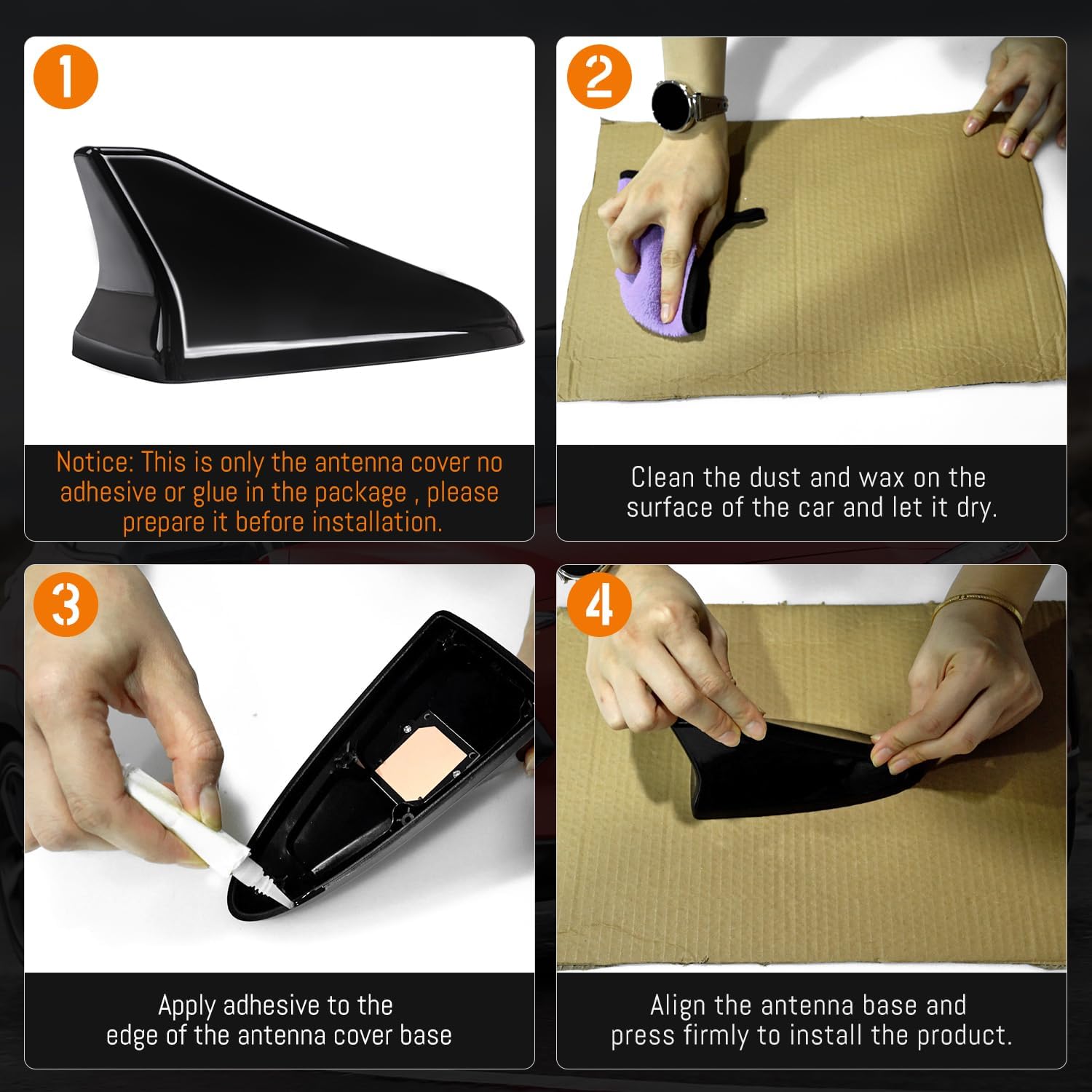 1

Notice: This is only the antenna cover no adhesive or glue in the package , please prepare it before installation.

2

Clean the dust and wax on the surface of the car and let it dry.

3

Apply adhesive to the edge of the antenna cover base

4

Align the antenna base and press firmly to install the product.