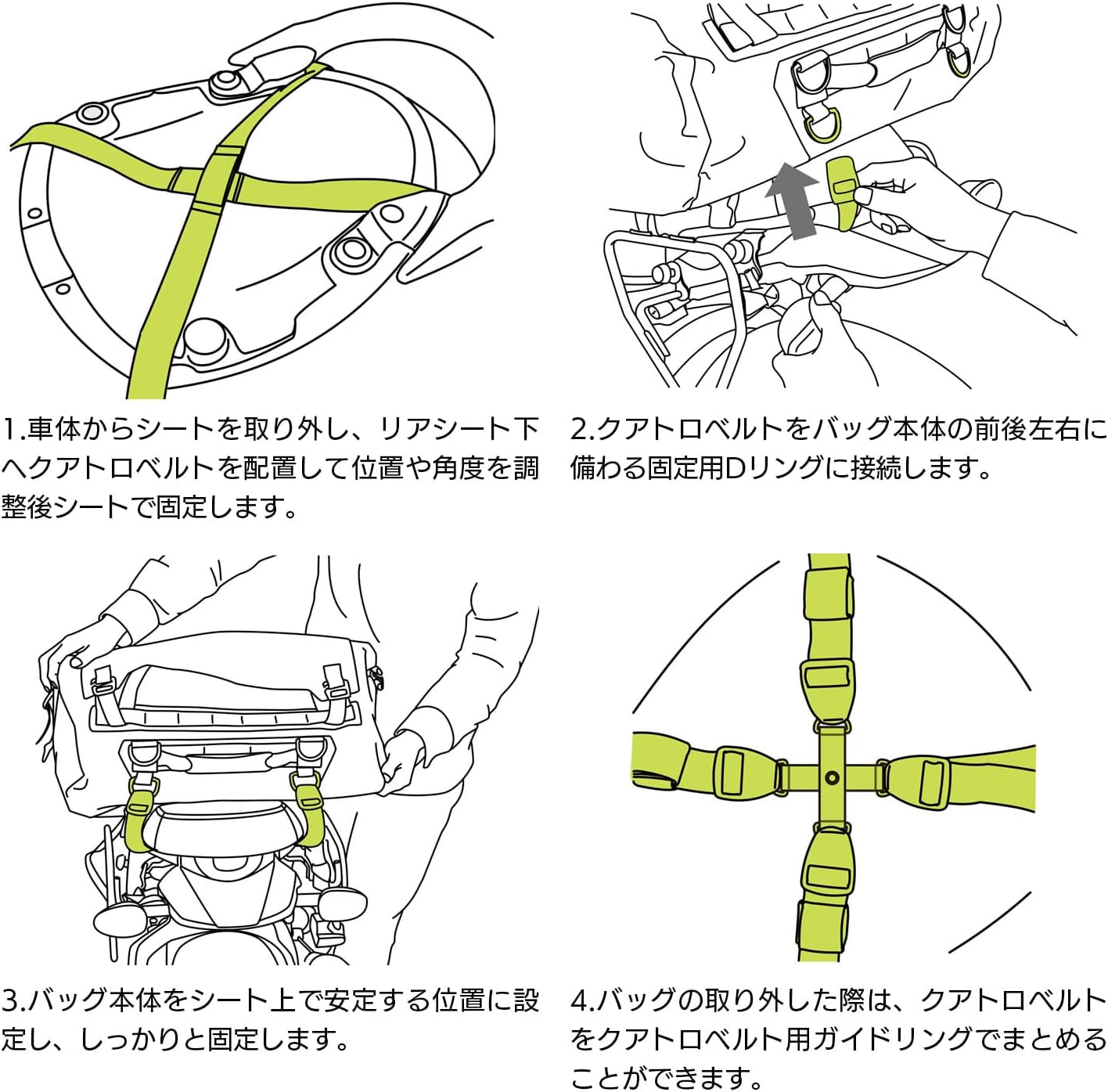 1.車体からシートを取り外し、リアシート下へクアトロベルトを配置して位置や角度を調整後シートで固定します。

2.クアトロベルトをバッグ本体の前後左右に備わる固定用Dリングに接続します。

3.バッグ本体をシート上で安定する位置に設定し、しっかりと固定します。

4.バッグの取り外した際は、クアトロベルトをクアトロベルト用ガイドリングでまとめることができます。