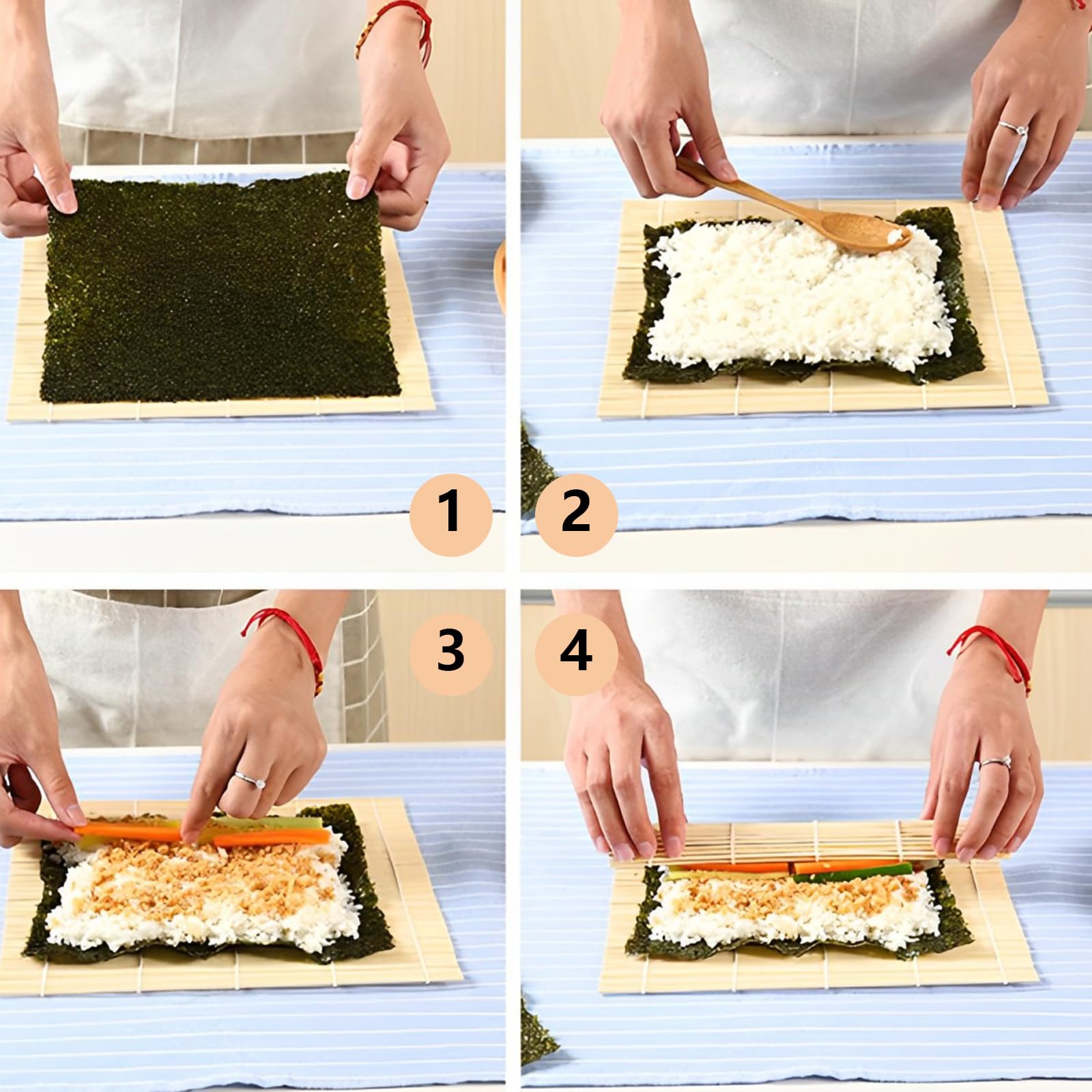 1

2

3

4