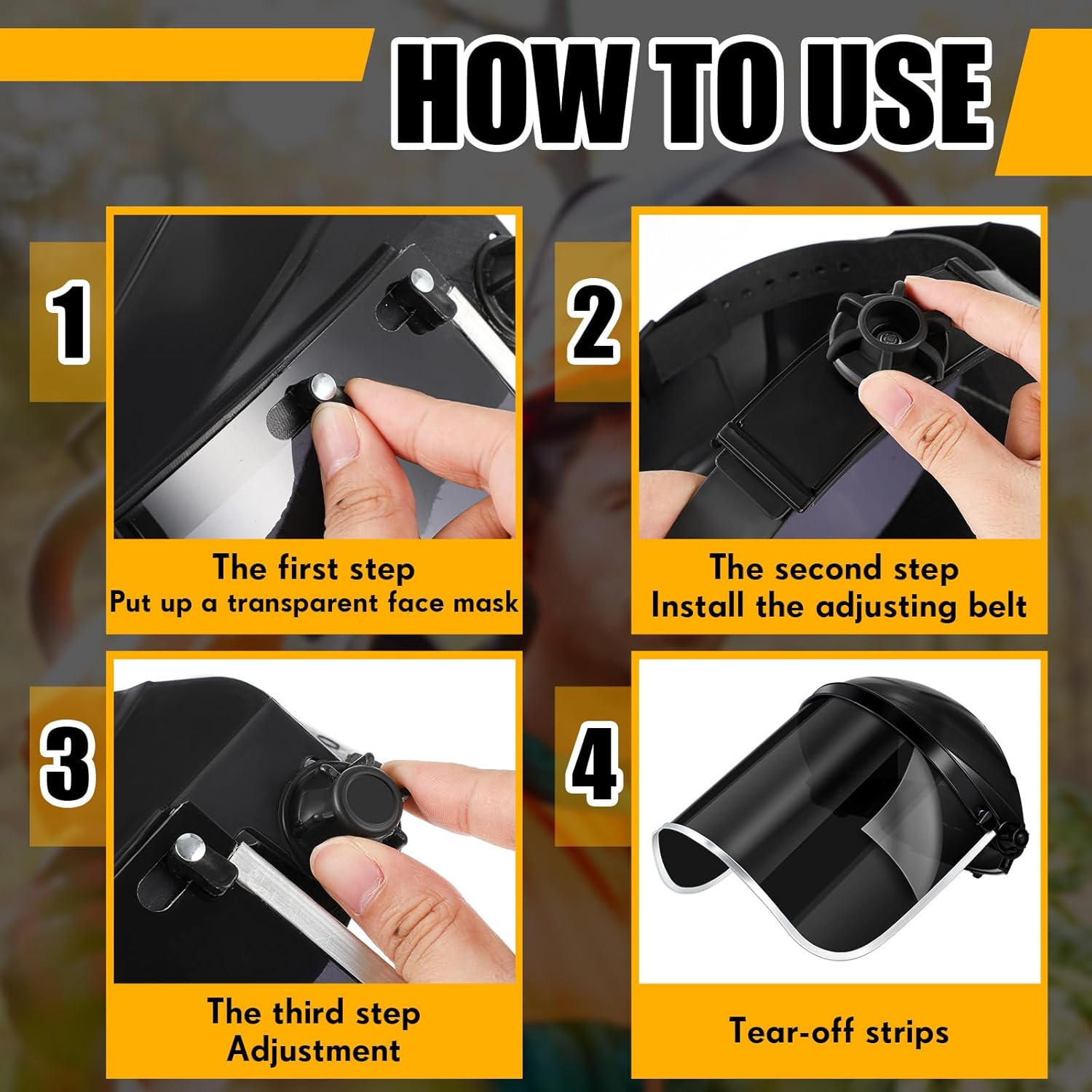 HOW TO USE

1

The first step
Put up a transparent face mask

2

The second step
Install the adjusting belt

3

The third step
Adjustment

4

Tear-off strips