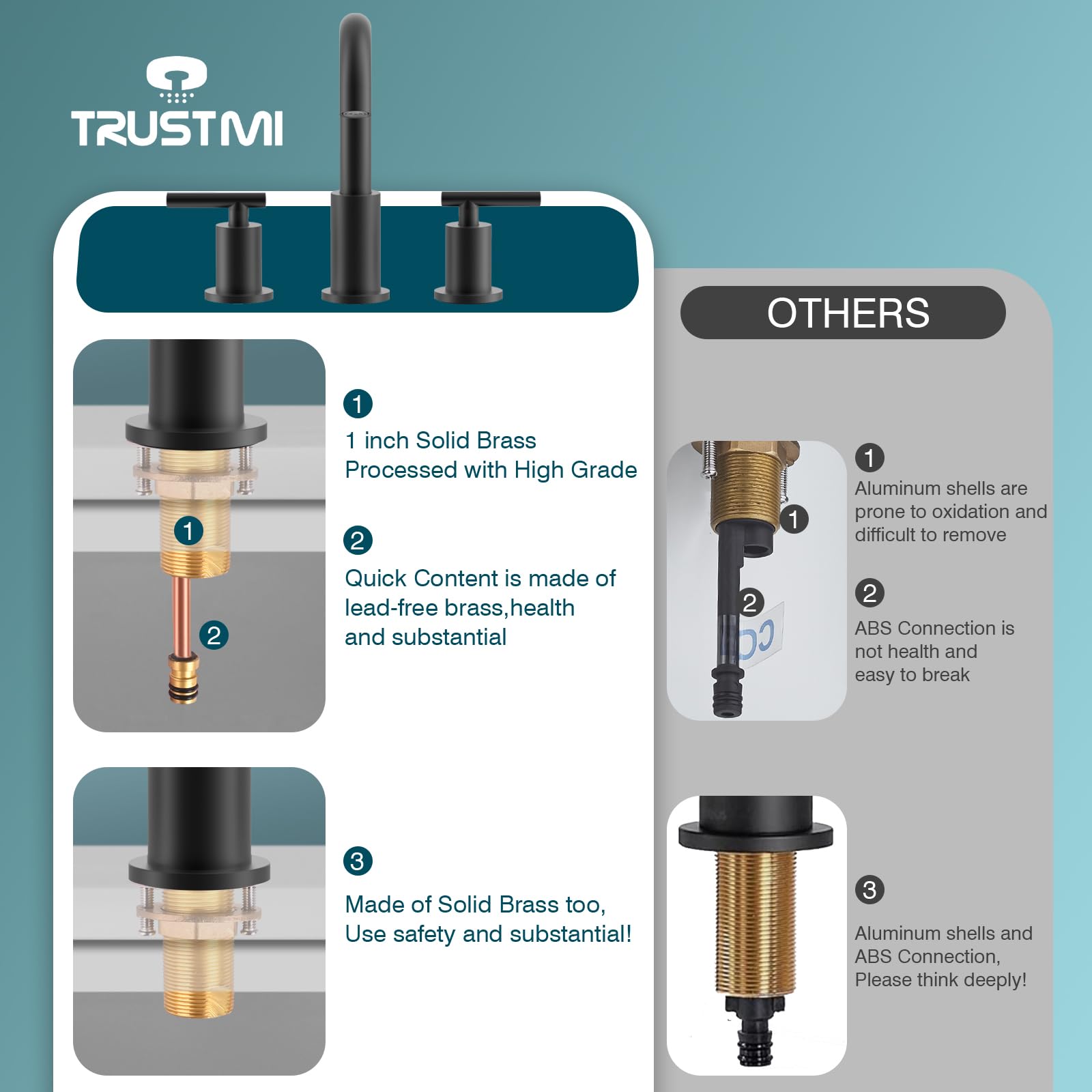 TRUSTMI

1
2

1
1 inch Solid Brass
Processed with High Grade

2
Quick Content is made of lead-free brass,health and substantial

3
Made of Solid Brass too,
Use safety and substantial!

OTHERS

1
2

1
Aluminum shells are prone to oxidation and difficult to remove

2
ABS Connection is not health and easy to break

3
Aluminum shells and ABS Connection,
Please think deeply!