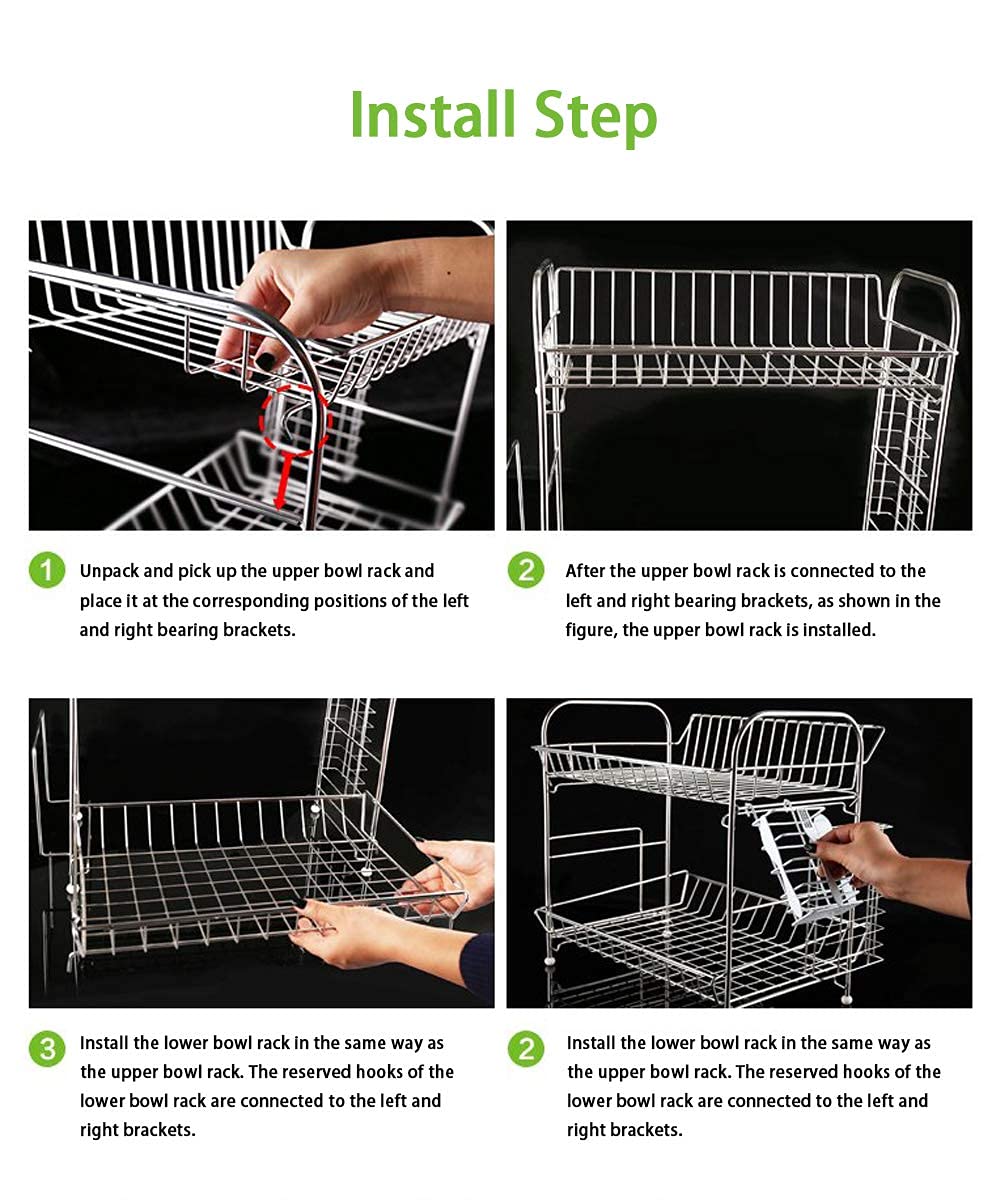 Install Step

1 Unpack and pick up the upper bowl rack and place it at the corresponding positions of the left and right bearing brackets.

2 After the upper bowl rack is connected to the left and right bearing brackets, as shown in the figure, the upper bowl rack is installed.

3 Install the lower bowl rack in the same way as the upper bowl rack. The reserved hooks of the lower bowl rack are connected to the left and right brackets.

2 Install the lower bowl rack in the same way as the upper bowl rack. The reserved hooks of the lower bowl rack are connected to the left and right brackets.