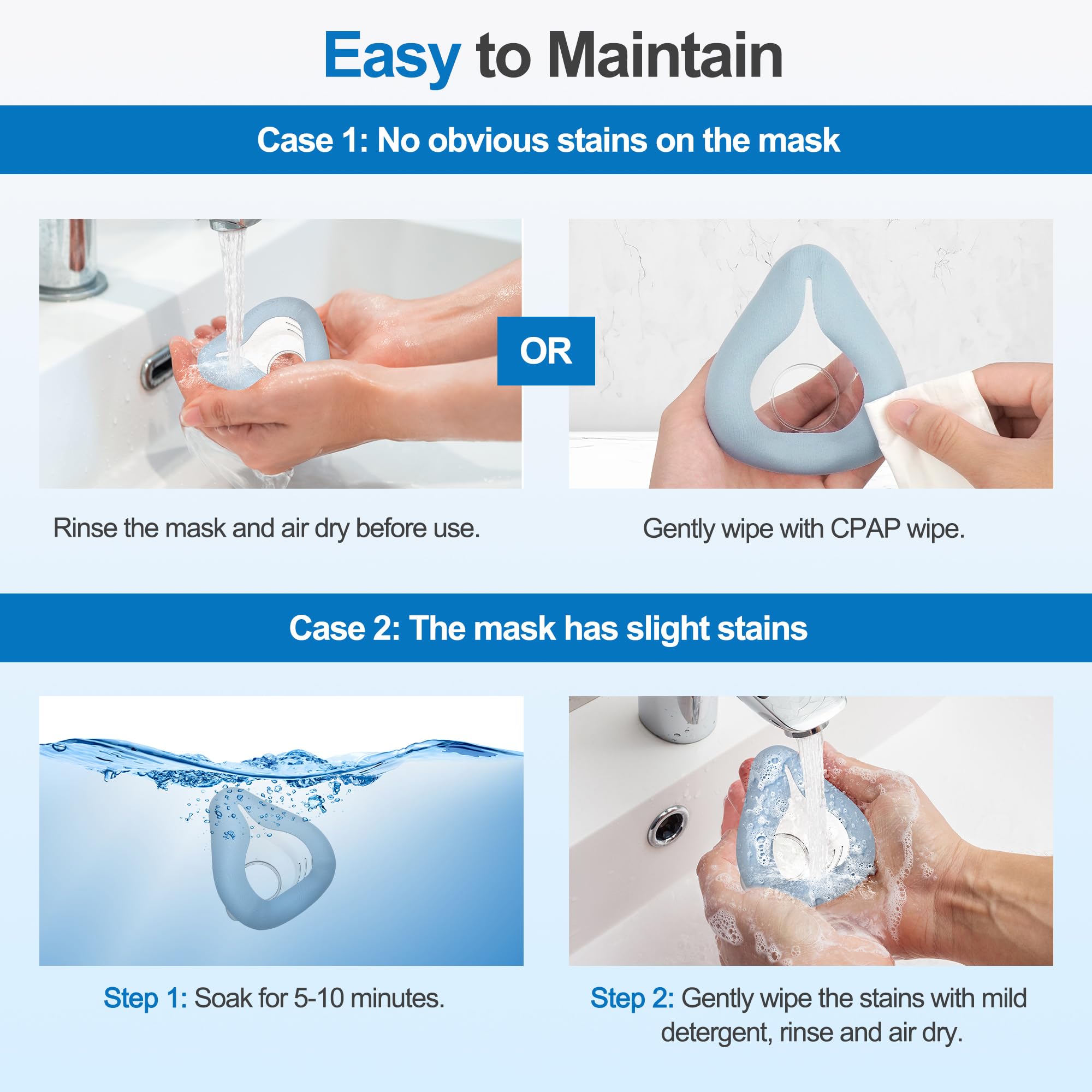 Easy to Maintain

Case 1: No obvious stains on the mask

OR

Rinse the mask and air dry before use.

Gently wipe with CPAP wipe.

Case 2: The mask has slight stains

Step 1: Soak for 5-10 minutes.

Step 2: Gently wipe the stains with mild detergent, rinse and air dry.