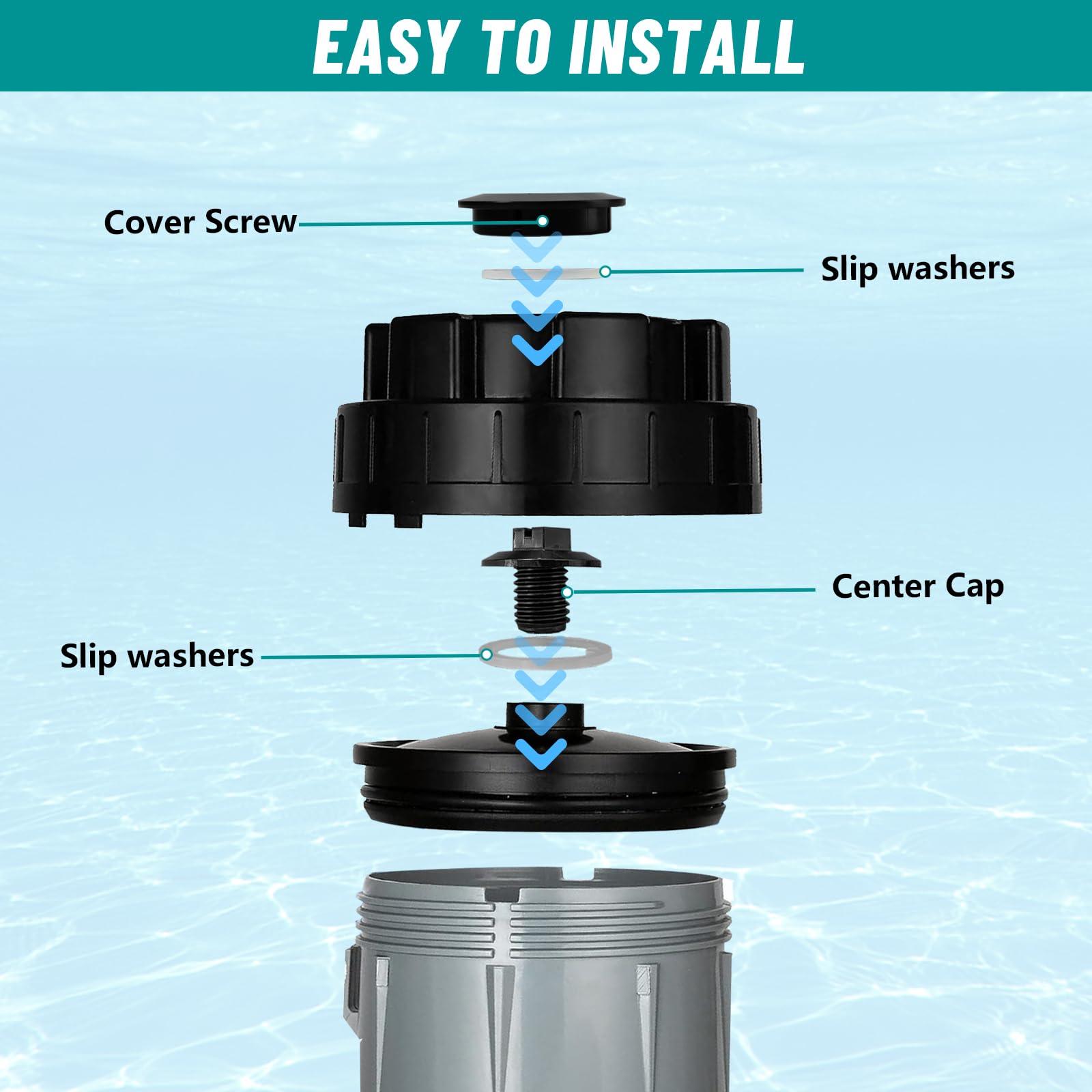 EASY TO INSTALL

Cover Screw

Slip washers

Center Cap

Slip washers