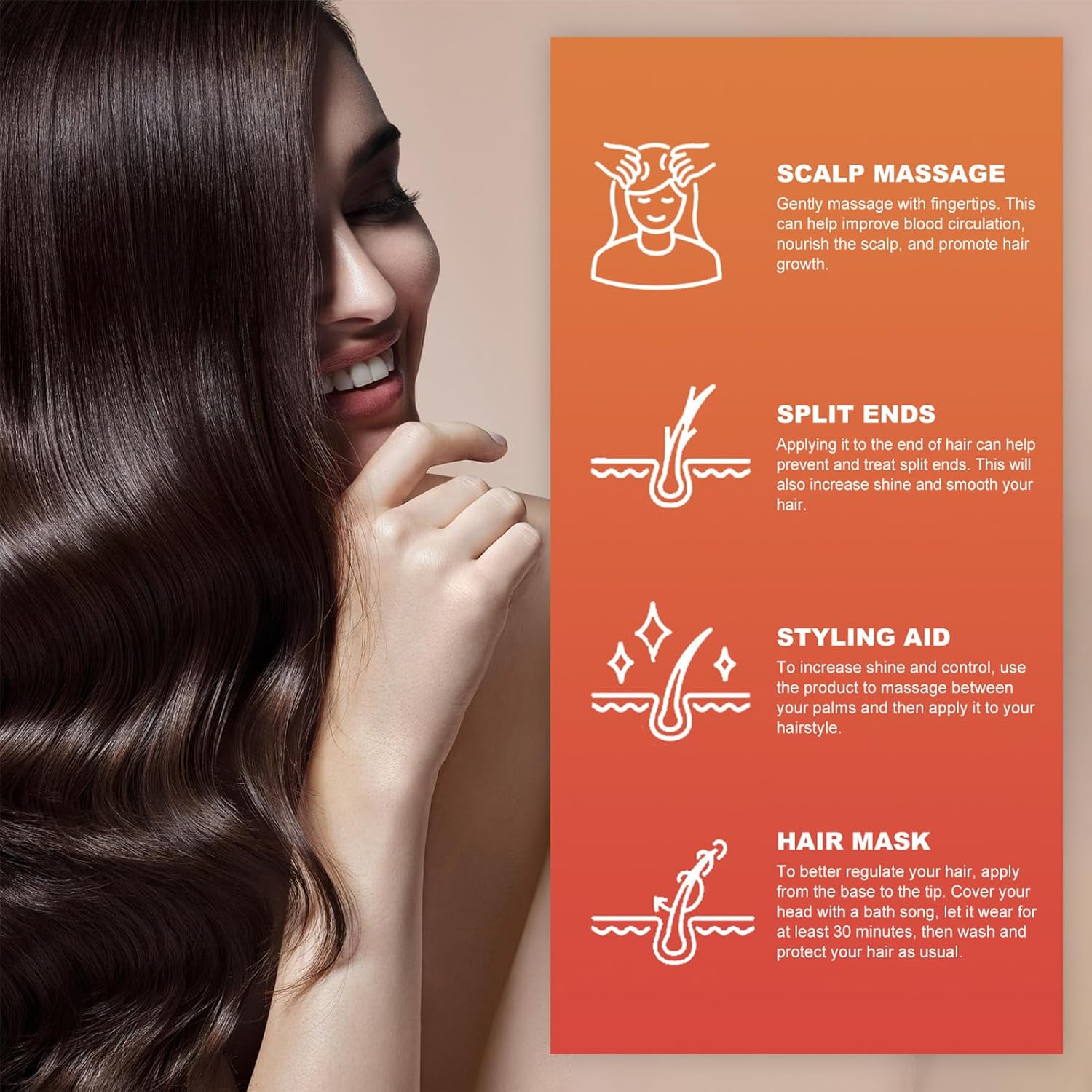 SCALP MASSAGE
Gently massage with fingertips. This can help improve blood circulation, nourish the scalp, and promote hair growth.

SPLIT ENDS
Applying it to the end of hair can help prevent and treat split ends. This will also increase shine and smooth your hair.

STYLING AID
To increase shine and control, use the product to massage between your palms and then apply it to your hairstyle.

HAIR MASK
To better regulate your hair, apply from the base to the tip. Cover your head with a bath song, let it wear for at least 30 minutes, then wash and protect your hair as usual.