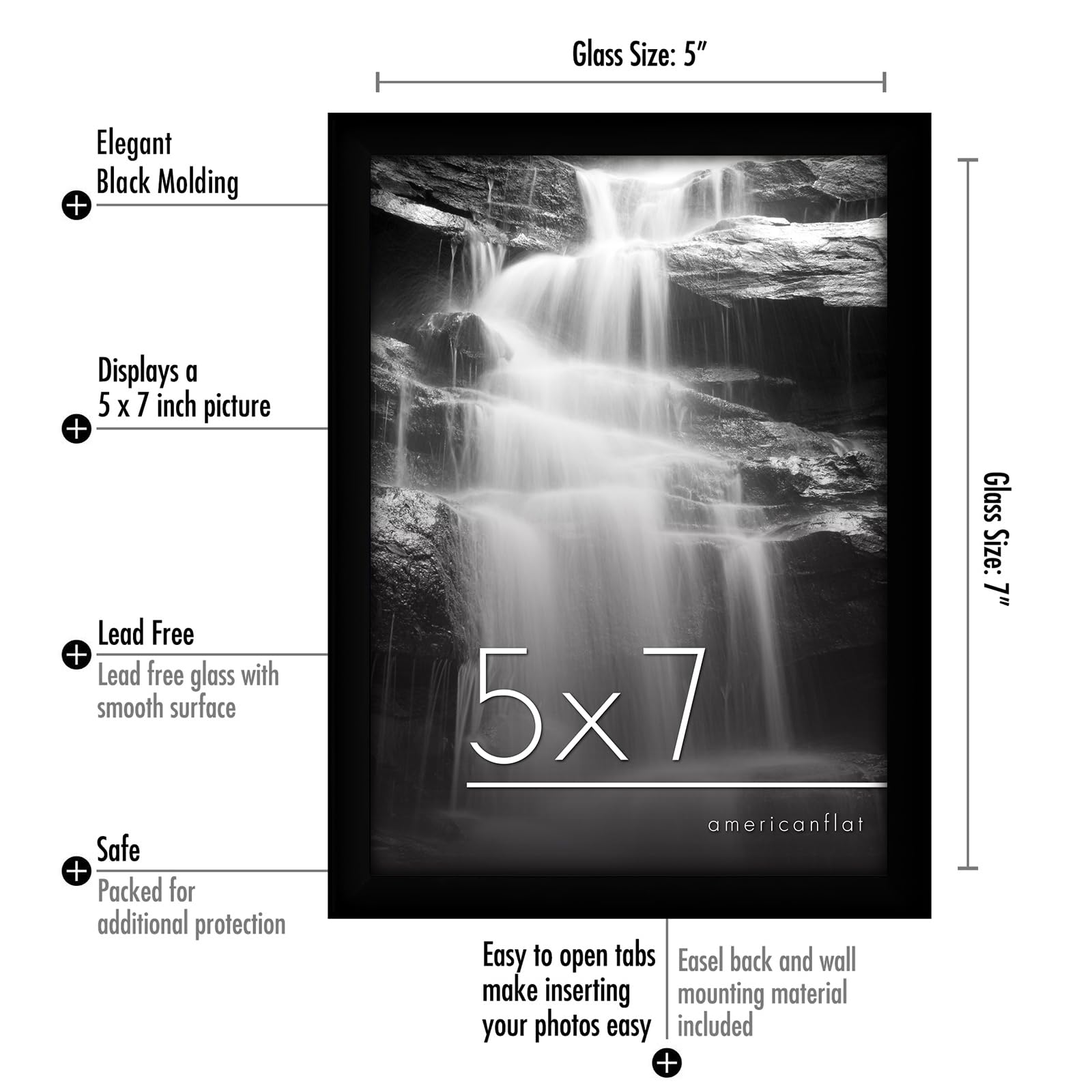 Glass Size: 5″

Elegant Black Molding

Displays a 5 x 7 inch picture

Lead Free
Lead free glass with smooth surface

Safe
Packed for additional protection

5x7

americanflat

Glass Size: 7″

Easy to open tabs make inserting your photos easy

Easel back and wall mounting material included