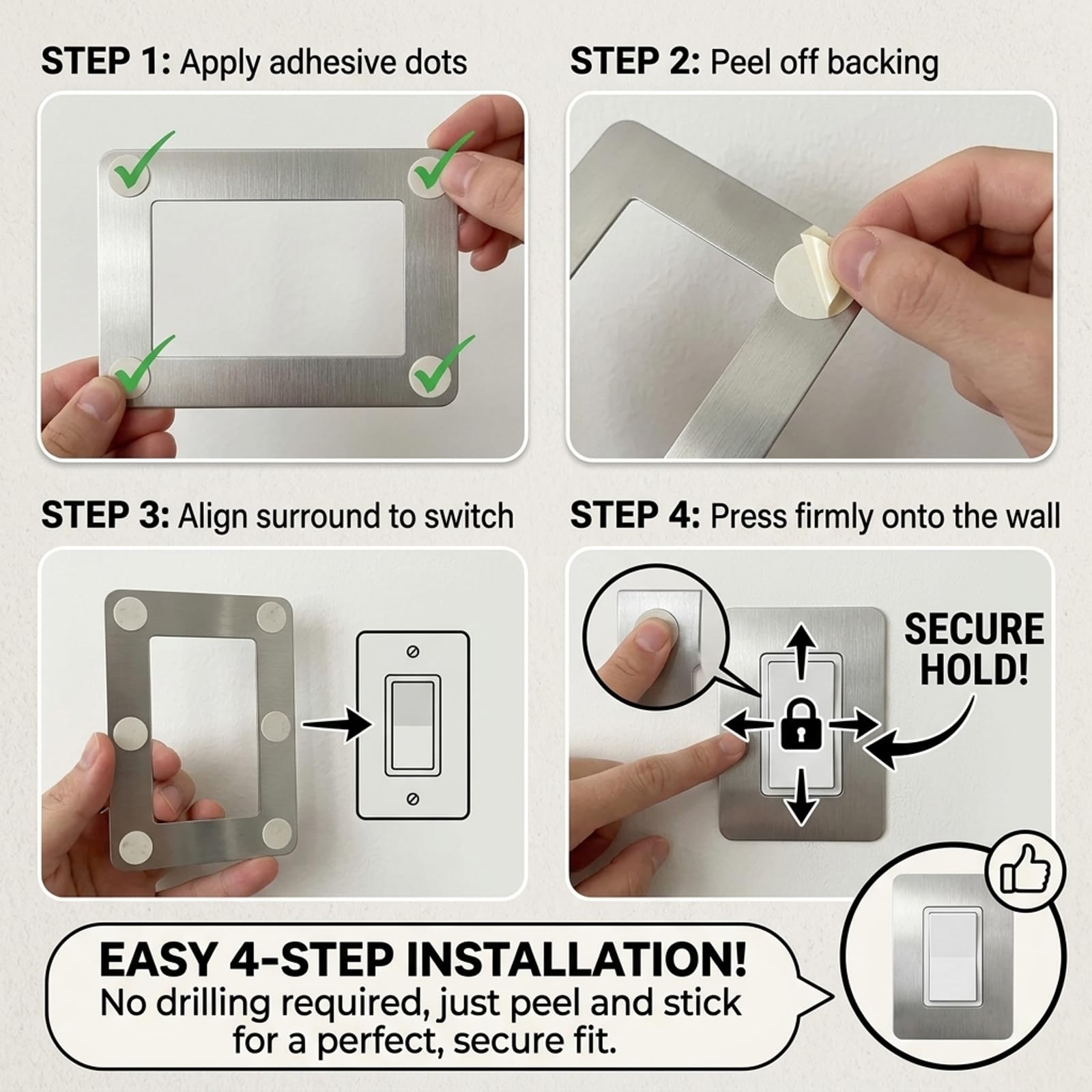 STEP 1: Apply adhesive dots

STEP 2: Peel off backing

STEP 3: Align surround to switch

STEP 4: Press firmly onto the wall

SECURE HOLD!

EASY 4-STEP INSTALLATION!
No drilling required, just peel and stick for a perfect, secure fit.