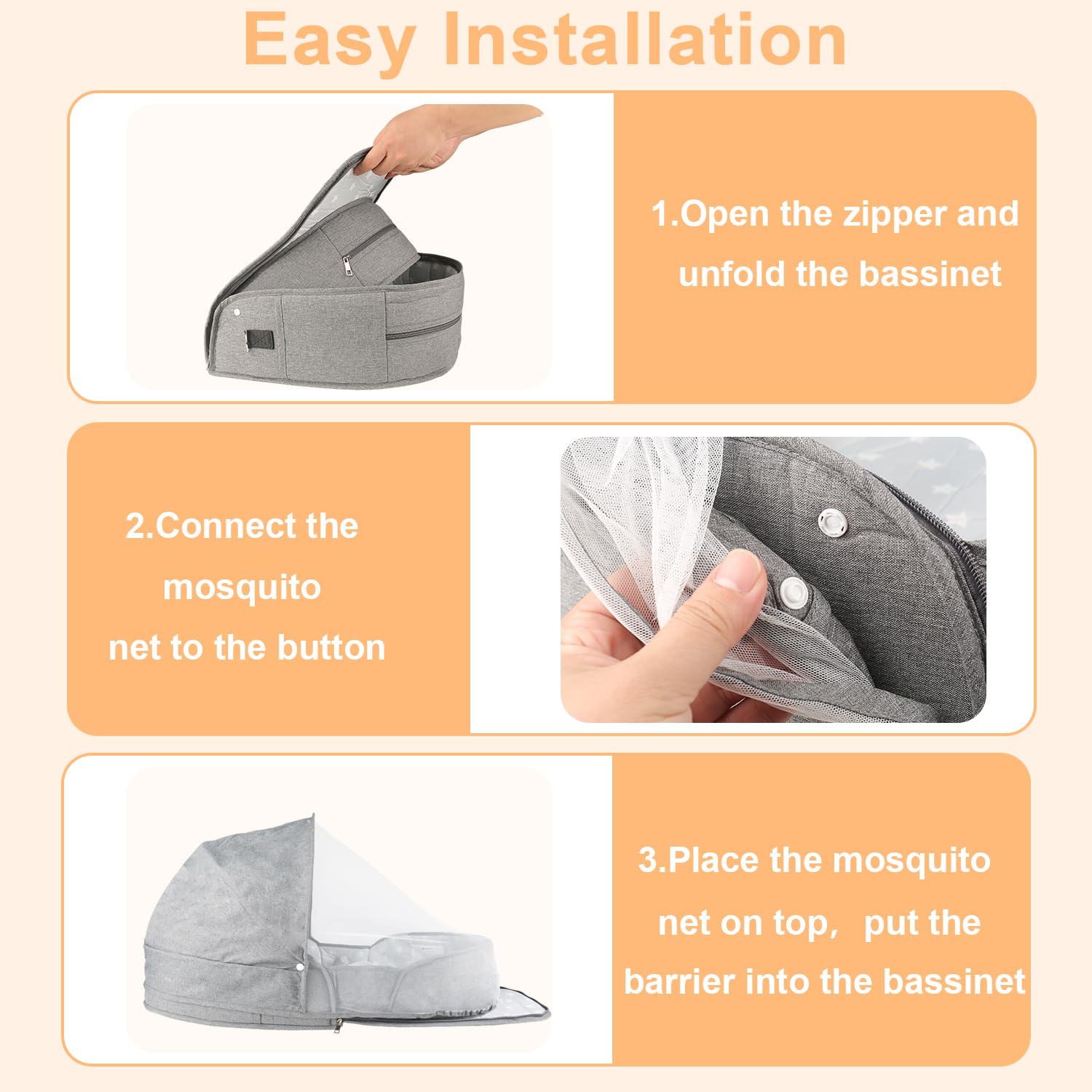 Easy Installation

1.Open the zipper and unfold the bassinet

2.Connect the mosquito net to the button

3.Place the mosquito net on top, put the barrier into the bassinet