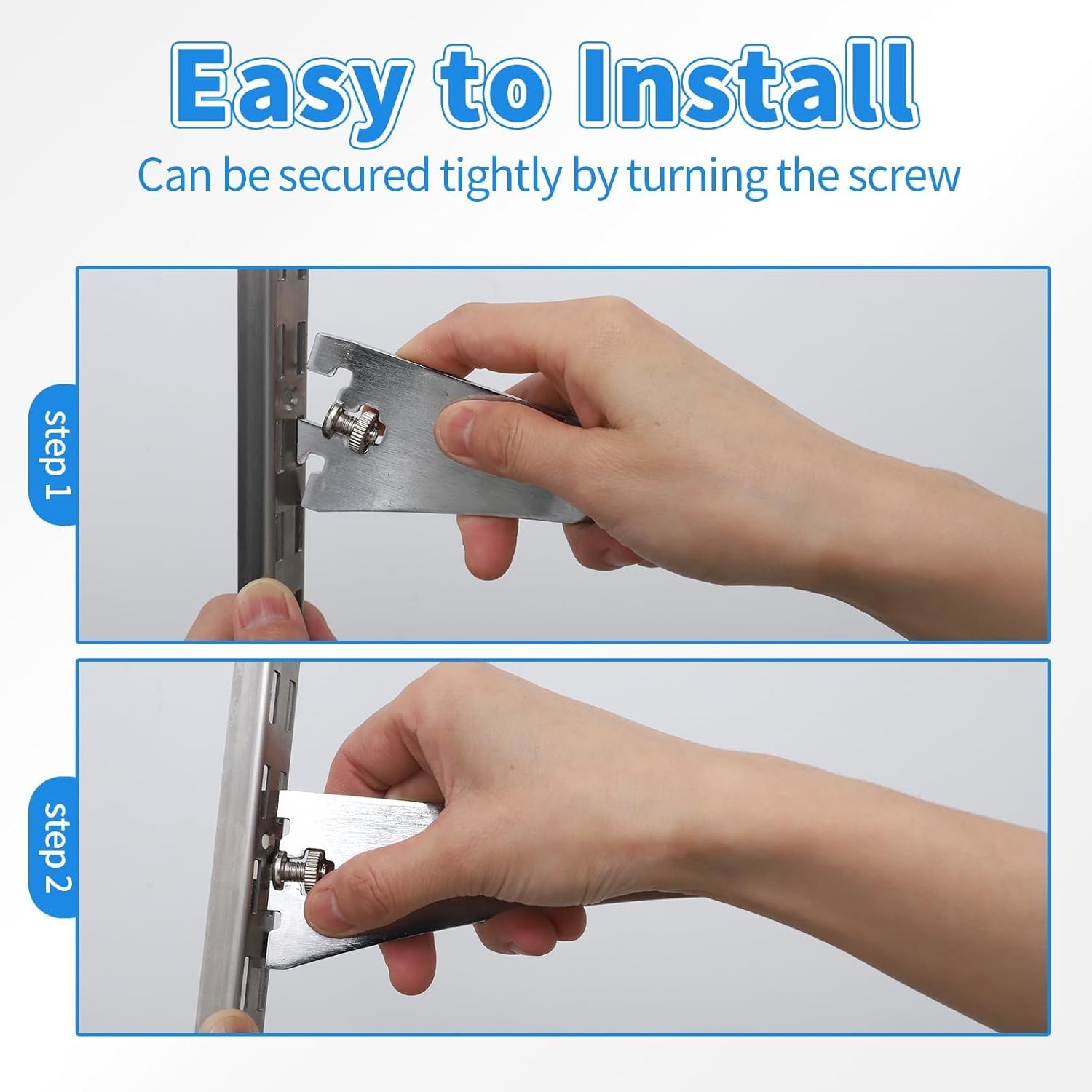 Easy to Install

Can be secured tightly by turning the screw

step 1

step 2