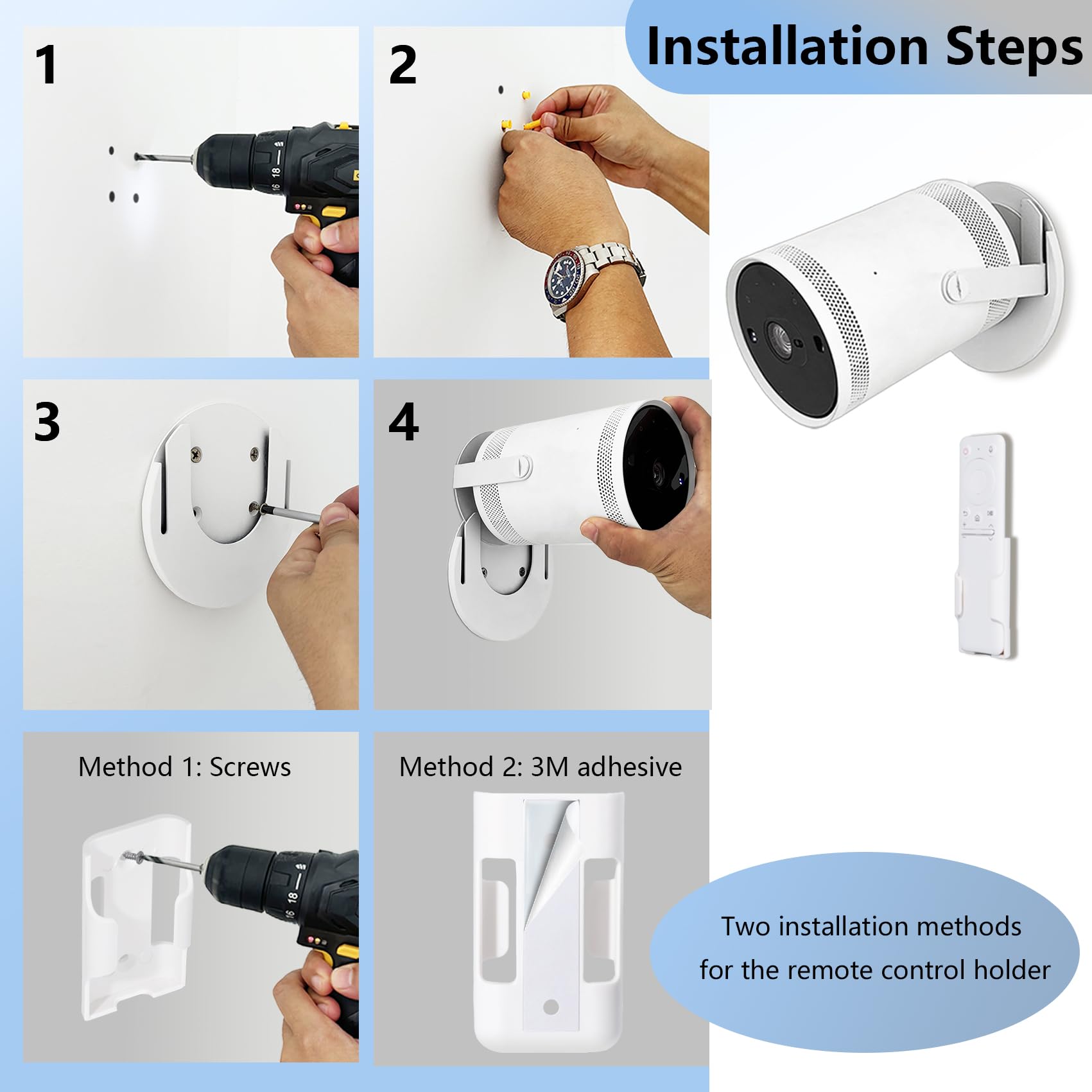 Installation Steps

1

2

3

4

Method 1: Screws

Method 2: 3M adhesive

Two installation methods for the remote control holder