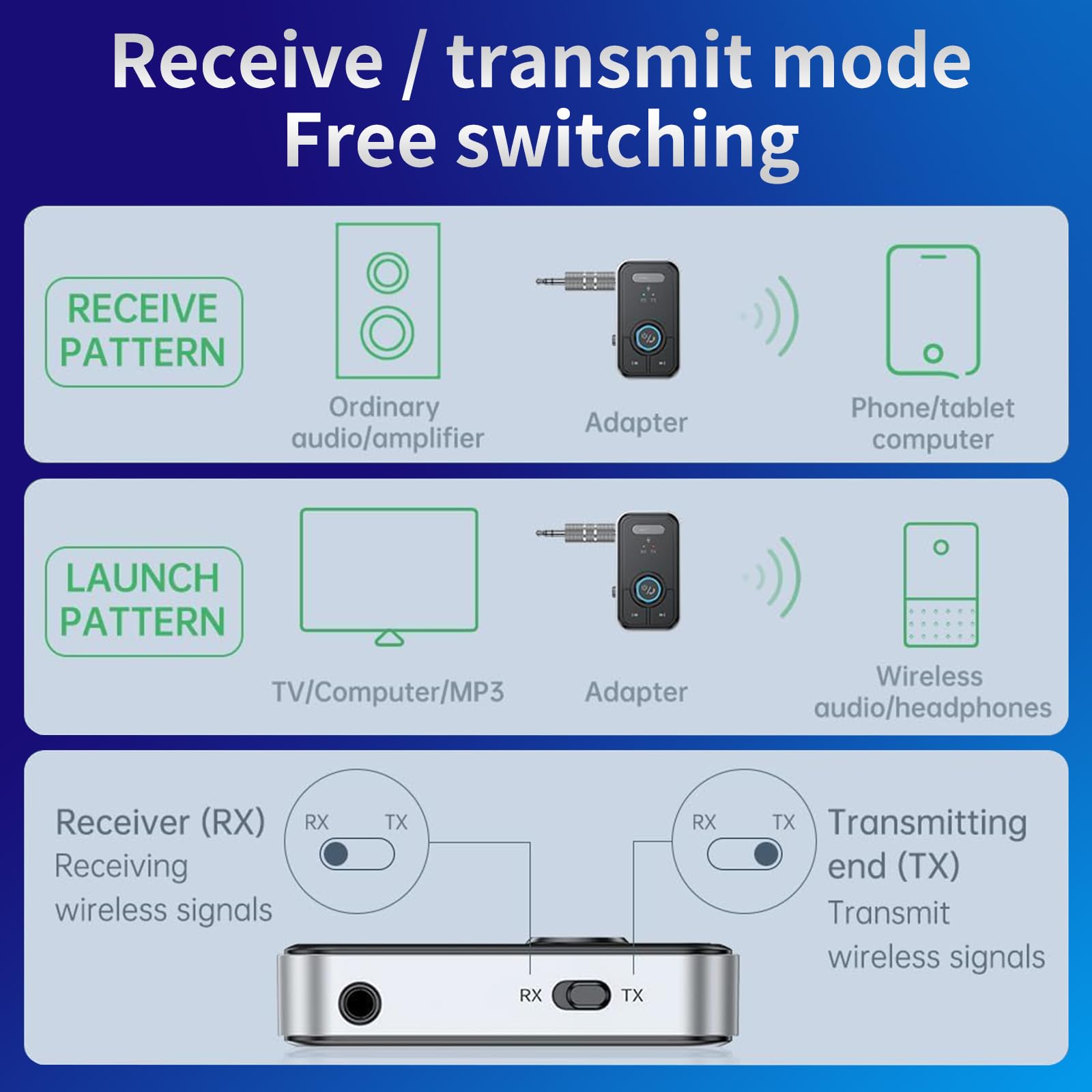 Receive / transmit mode
Free switching

RECEIVE PATTERN

Ordinary audio/amplifier

Adapter

Phone/tablet computer

LAUNCH PATTERN

TV/Computer/MP3

Adapter

Wireless audio/headphones

Receiver (RX)
Receiving wireless signals

RX TX

RX TX

Transmitting end (TX)
Transmit wireless signals

RX TX