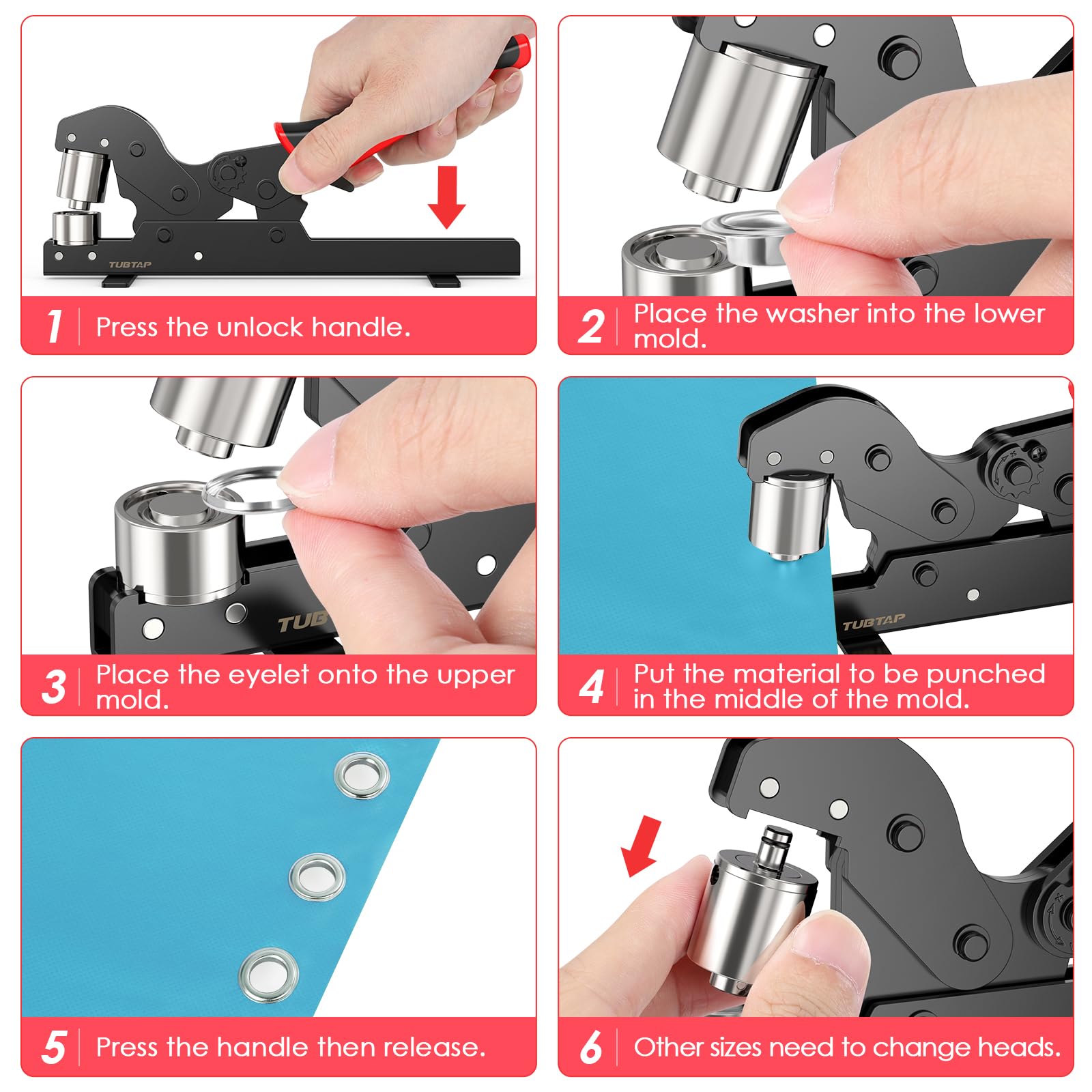 TUBTAP

1 Press the unlock handle.

2 Place the washer into the lower mold.

TUB

3 Place the eyelet onto the upper mold.

TUBTAP

4 Put the material to be punched in the middle of the mold.

5 Press the handle then release.

6 Other sizes need to change heads.