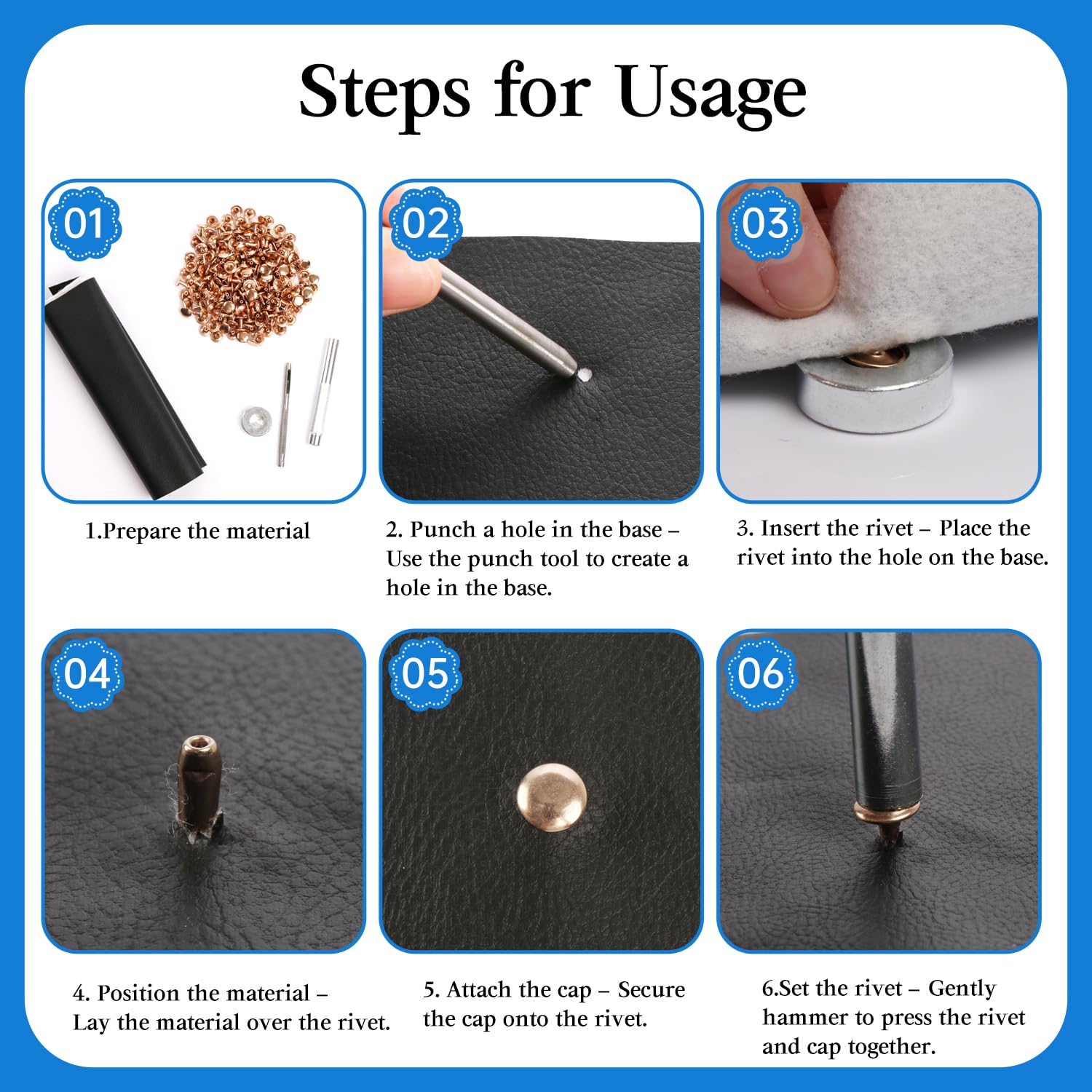 Steps for Usage

01

1.Prepare the material

02

2. Punch a hole in the base – Use the punch tool to create a hole in the base.

03

3. Insert the rivet – Place the rivet into the hole on the base.

04

4. Position the material – Lay the material over the rivet.

05

5. Attach the cap – Secure the cap onto the rivet.

06

6.Set the rivet – Gently hammer to press the rivet and cap together.