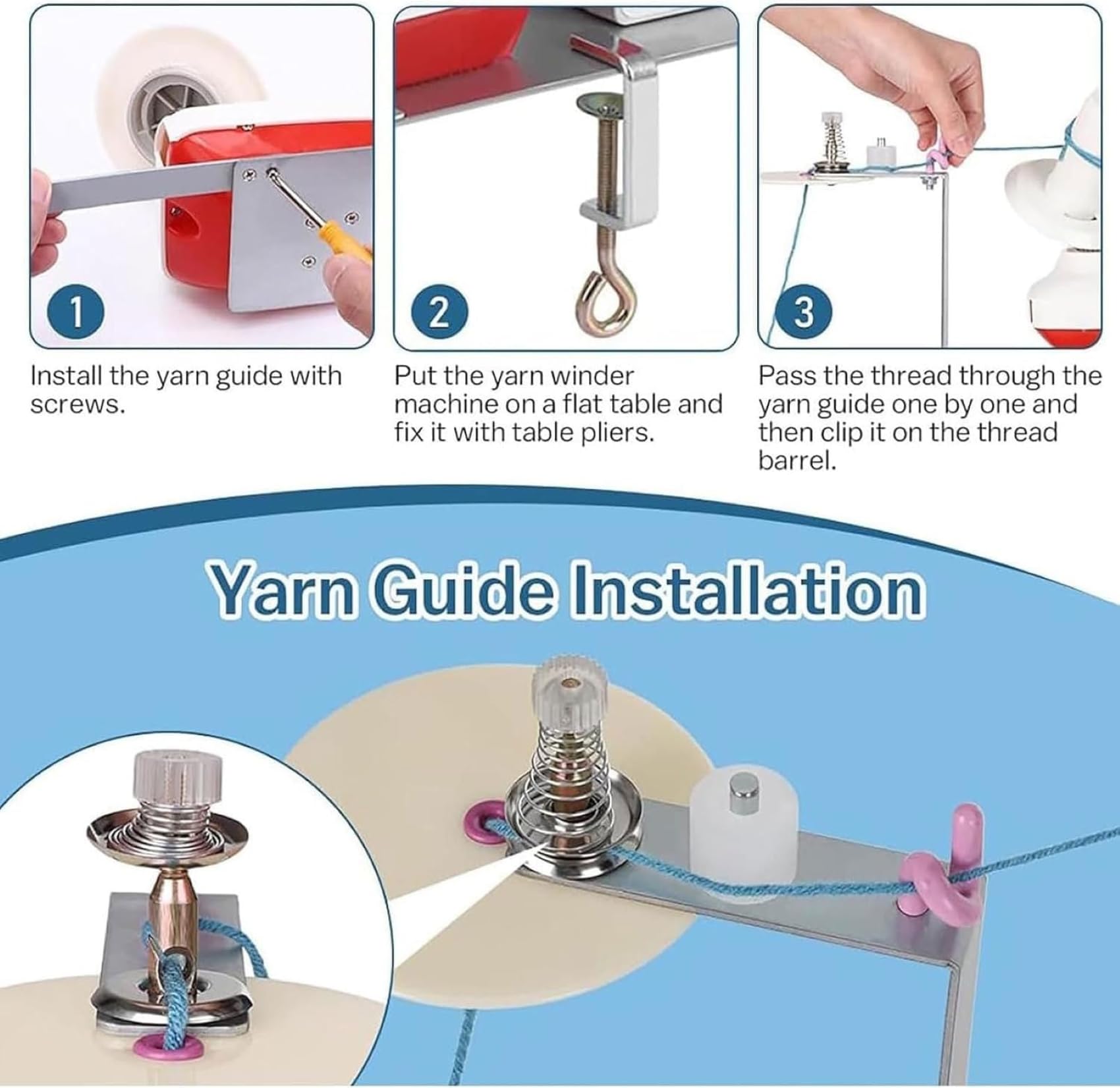 1

Install the yarn guide with screws.

2

Put the yarn winder machine on a flat table and fix it with table pliers.

3

Pass the thread through the yarn guide one by one and then clip it on the thread barrel.

Yarn Guide Installation