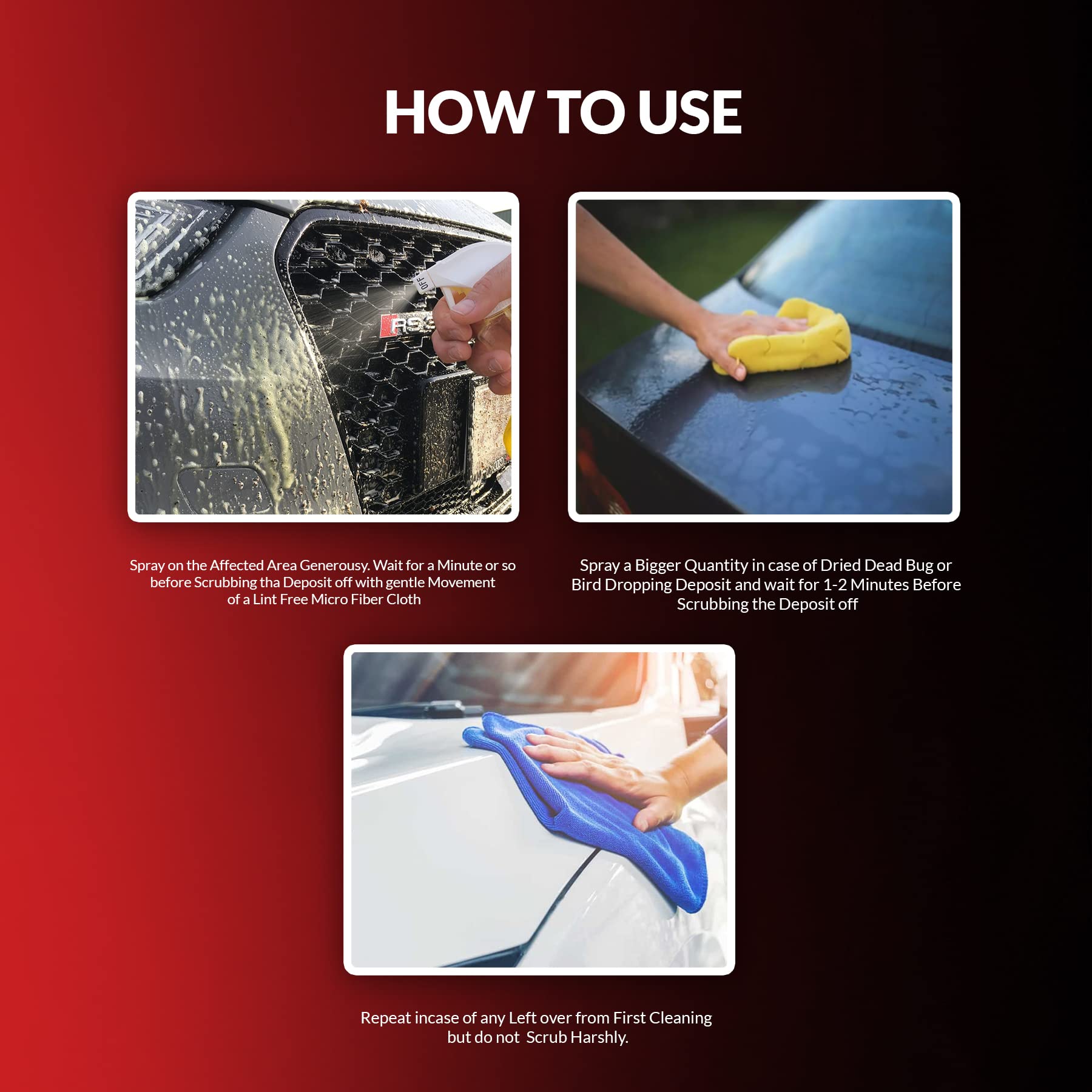 HOW TO USE

OFF

RS

Spray on the Affected Area Generousy. Wait for a Minute or so before Scrubbing tha Deposit off with gentle Movement of a Lint Free Micro Fiber Cloth

Spray a Bigger Quantity in case of Dried Dead Bug or Bird Dropping Deposit and wait for 1-2 Minutes Before Scrubbing the Deposit off

Repeat incase of any Left over from First Cleaning but do not Scrub Harshly.