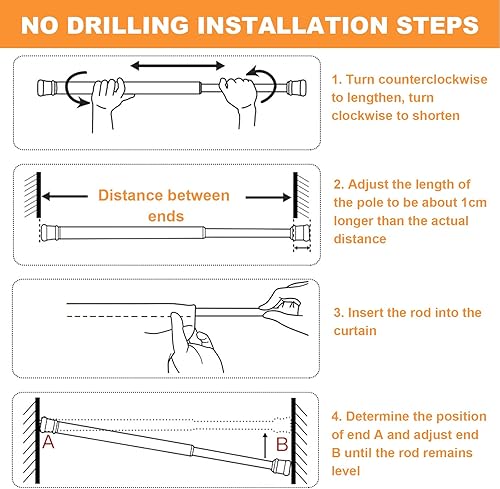 NO DRILLING INSTALLATION STEPS

1. Turn counterclockwise to lengthen, turn clockwise to shorten

Distance between ends

2. Adjust the length of the pole to be about 1cm longer than the actual distance

3. Insert the rod into the curtain

A

B

4. Determine the position of end A and adjust end B until the rod remains level