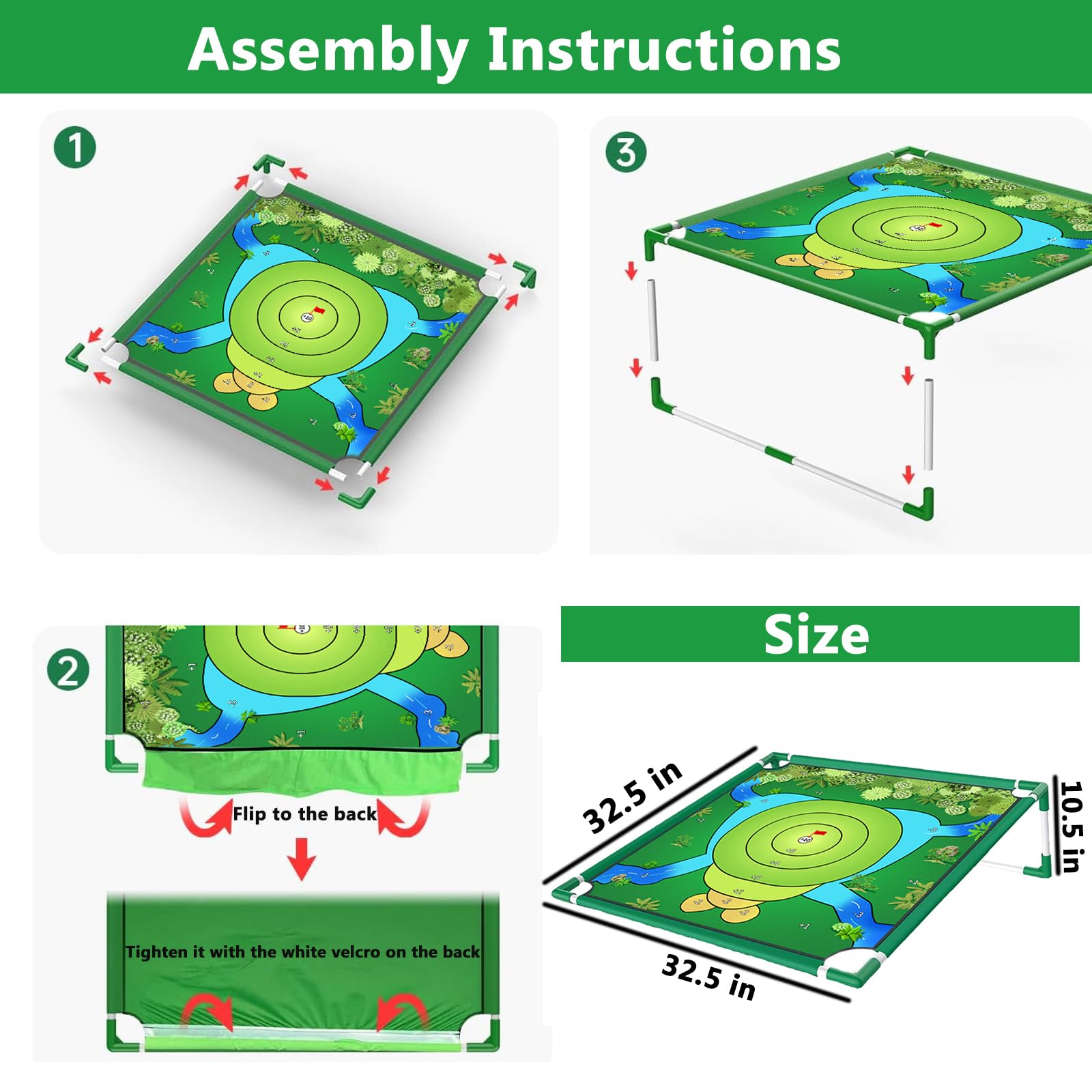 Assembly Instructions

1

3

2

Flip to the back

Tighten it with the white velcro on the back

Size

32.5 in

10.5 in

32.5 in