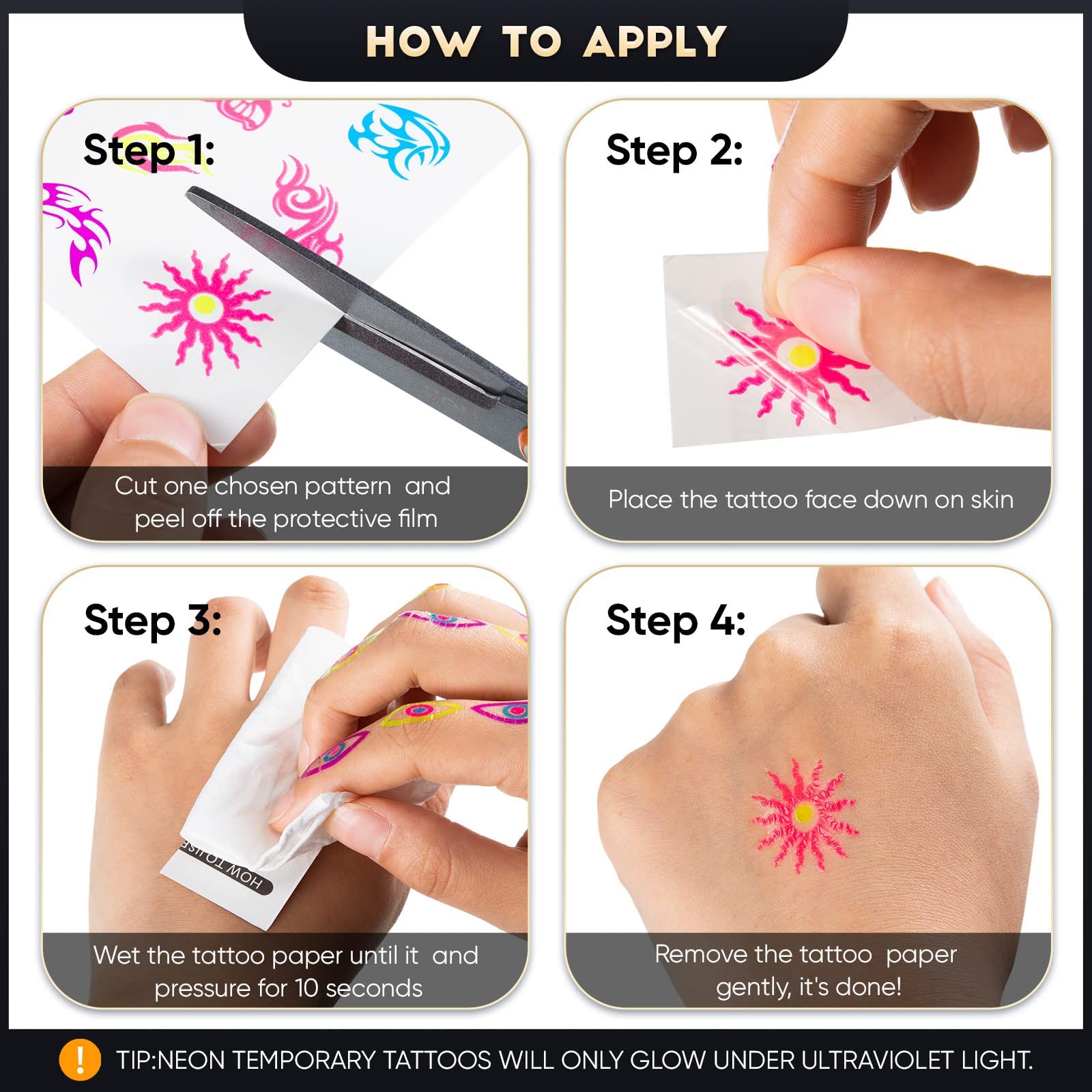 HOW TO APPLY

Step 1:

Cut one chosen pattern and peel off the protective film

Step 2:

Place the tattoo face down on skin

Step 3:

HOW TO USE

Wet the tattoo paper until it and pressure for 10 seconds

Step 4:

Remove the tattoo paper gently, it's done!

!

TIP:NEON TEMPORARY TATTOOS WILL ONLY GLOW UNDER ULTRAVIOLET LIGHT.