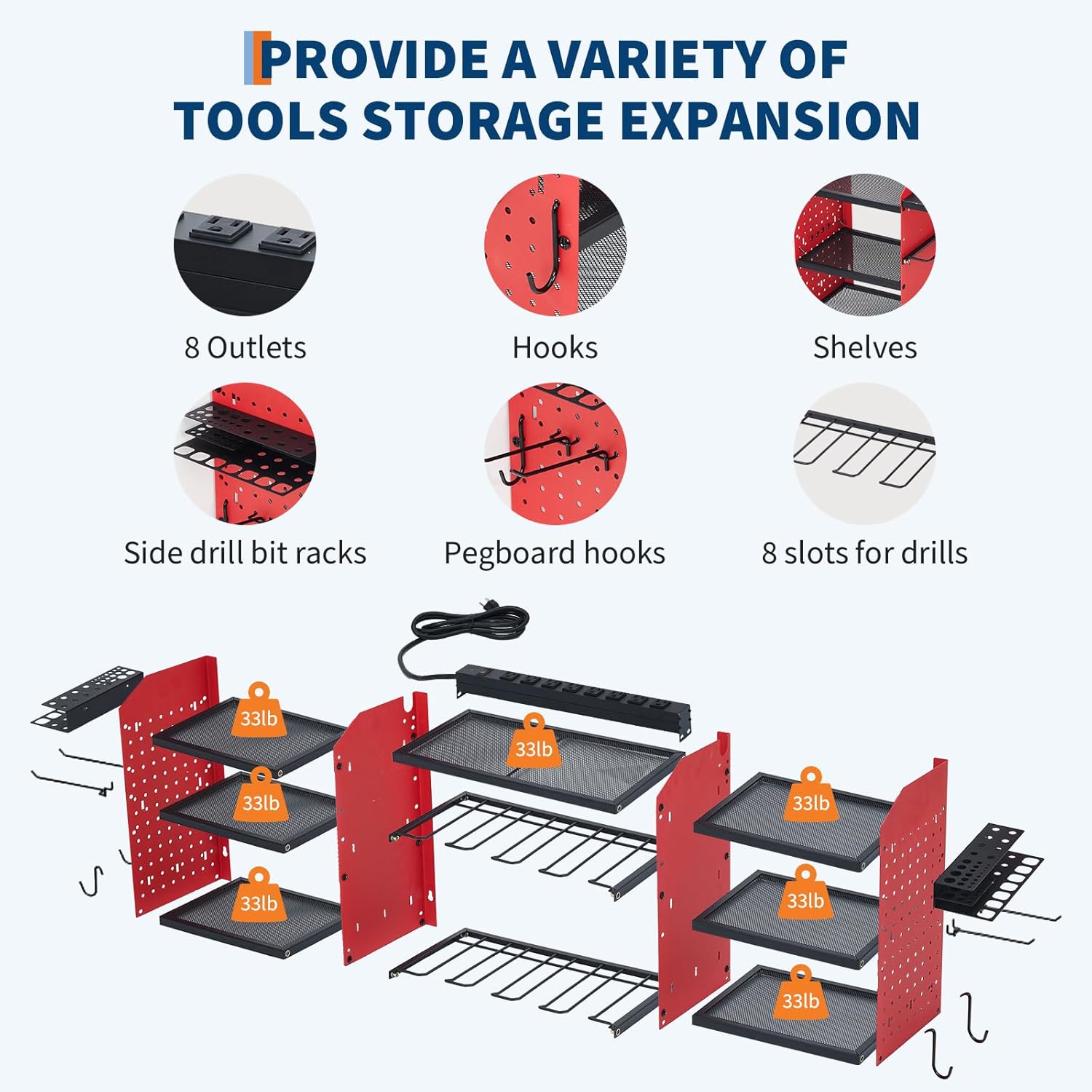 PROVIDE A VARIETY OF TOOLS STORAGE EXPANSION

8 Outlets

Hooks

Shelves

Side drill bit racks

Pegboard hooks

8 slots for drills

33lb

33lb

33lb

33lb

33lb

33lb

33lb