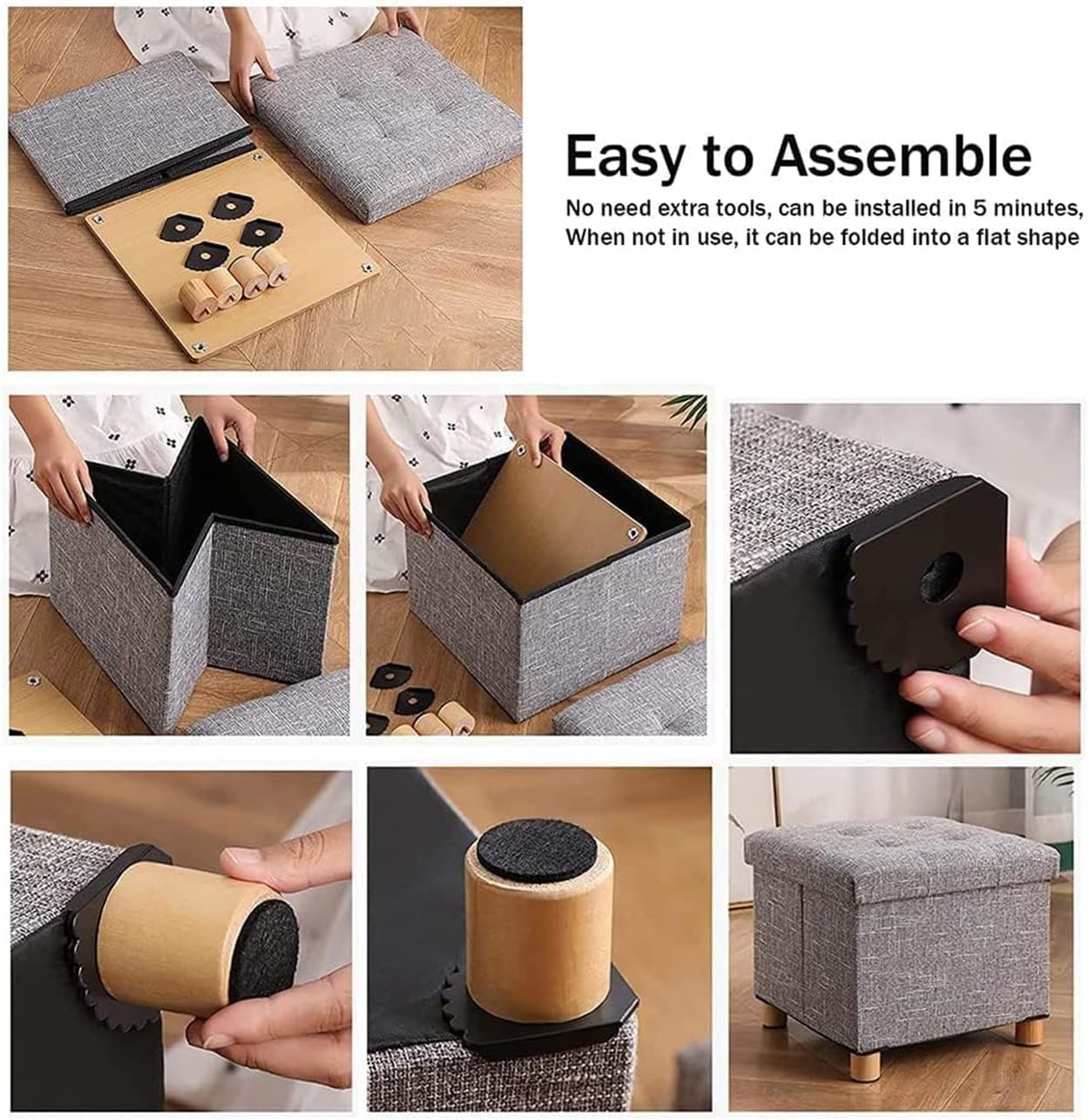 Easy to Assemble

No need extra tools, can be installed in 5 minutes, When not in use, it can be folded into a flat shape