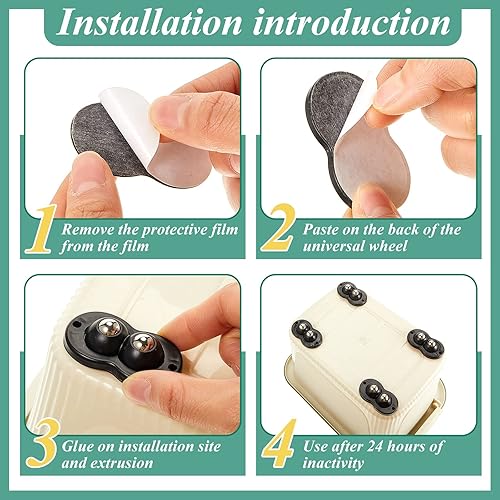 Installation introduction

1 Remove the protective film from the film

2 Paste on the back of the universal wheel

3 Glue on installation site and extrusion

4 Use after 24 hours of inactivity