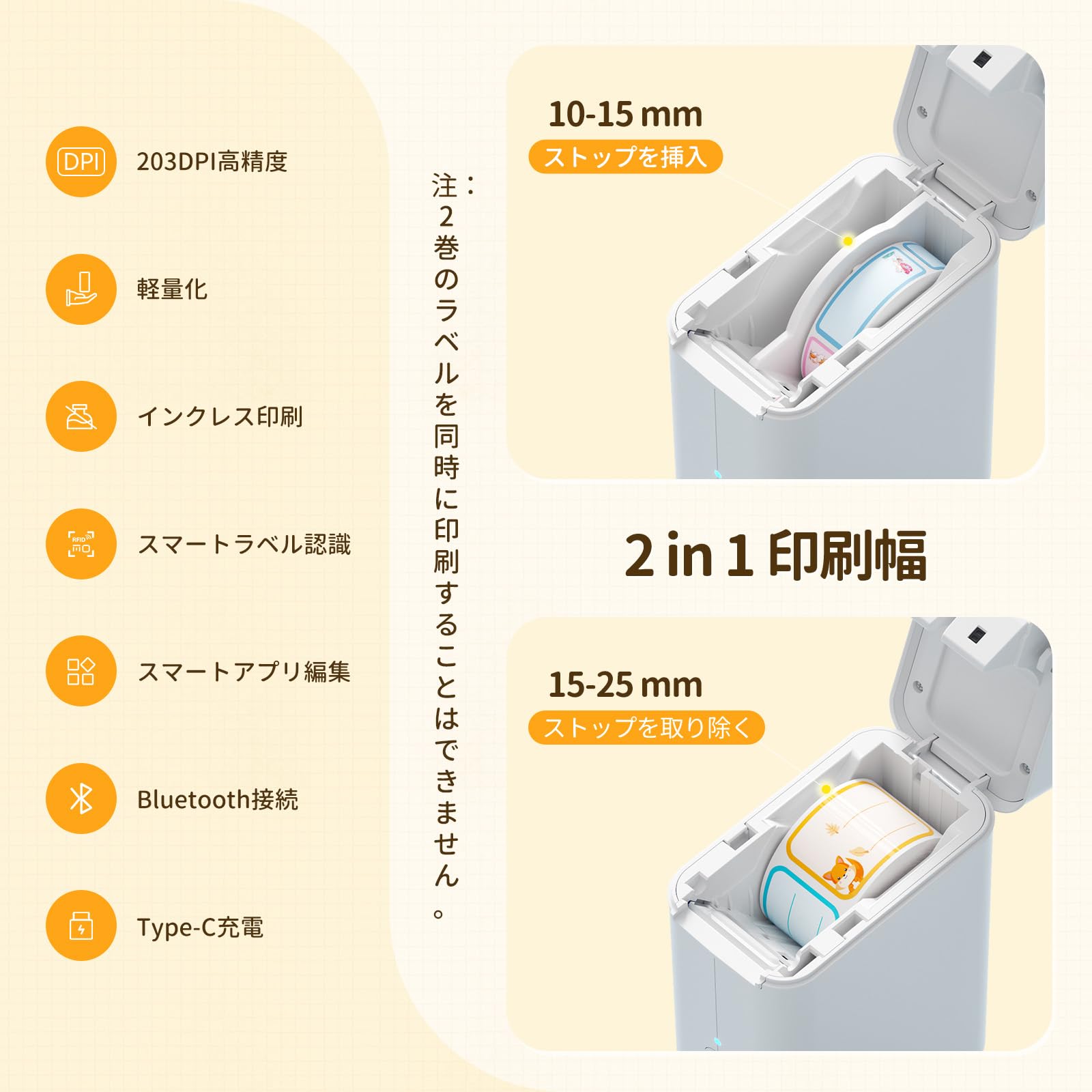 DPI 203DPI高精度

軽量化

インクレス印刷

RFID スマートラベル認識

スマートアプリ編集

Bluetooth接続

Type-C充電

注：2巻のラベルを同時に印刷することはできません。

10-15 mm
ストップを挿入

2 in 1 印刷幅

15-25 mm
ストップを取り除く