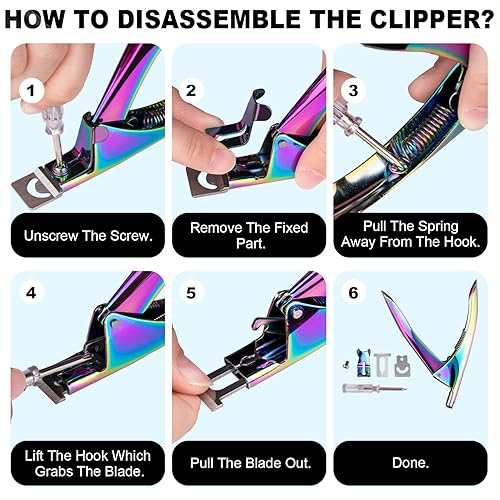 HOW TO DISASSEMBLE THE CLIPPER?

1
Unscrew The Screw.

2
Remove The Fixed Part.

3
Pull The Spring Away From The Hook.

4
Lift The Hook Which Grabs The Blade.

5
Pull The Blade Out.

6
Done.