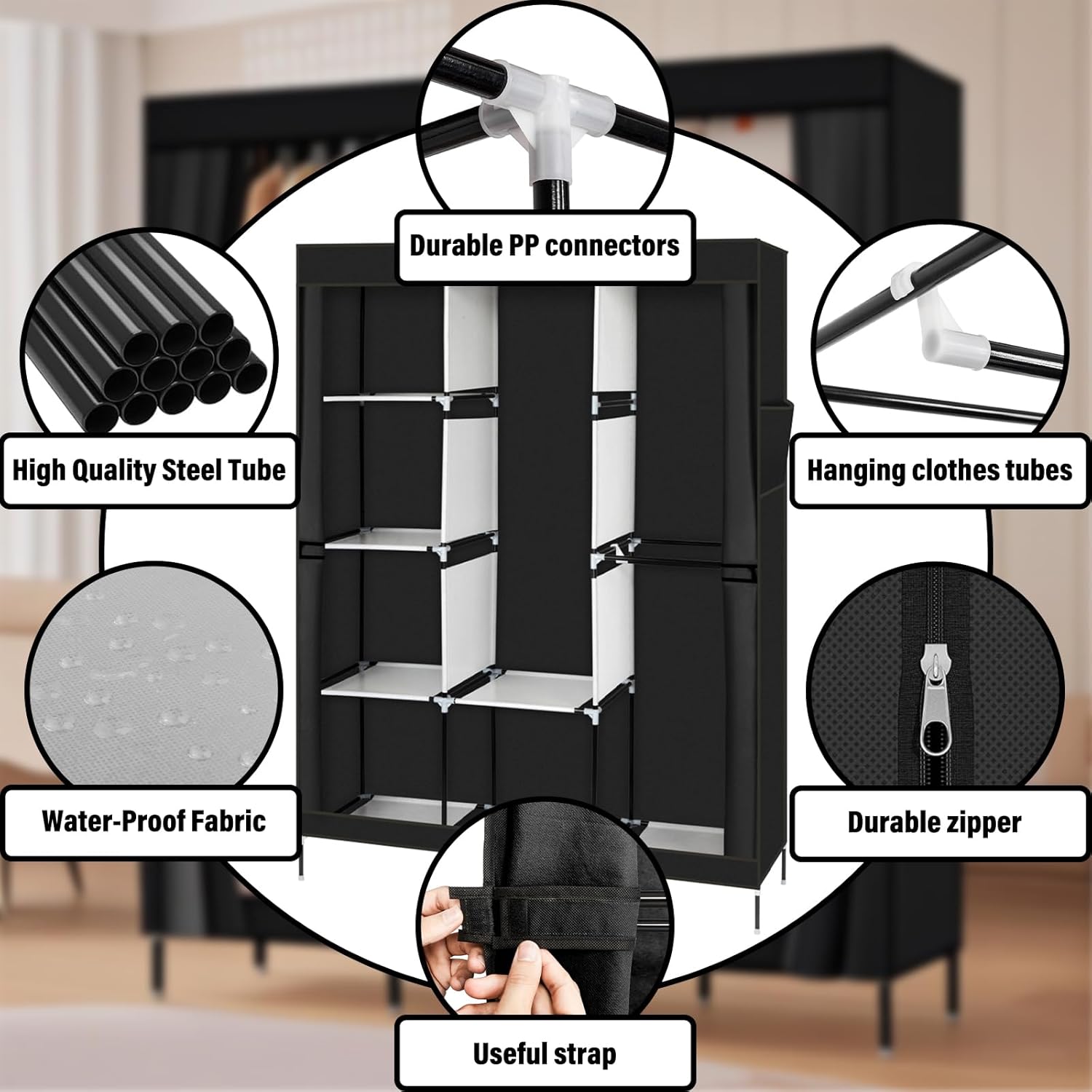 Durable PP connectors

High Quality Steel Tube

Hanging clothes tubes

Water-Proof Fabric

Durable zipper

Useful strap