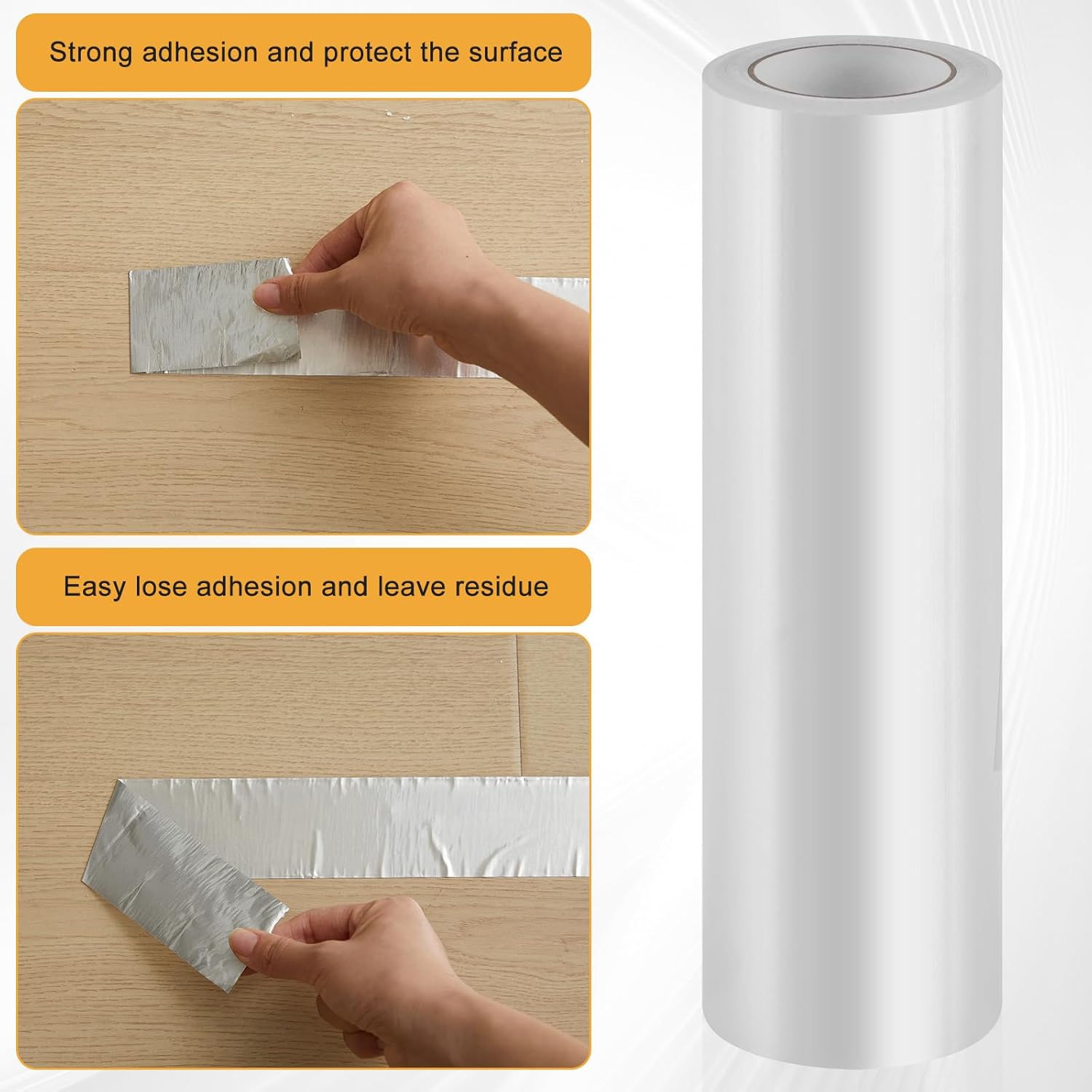 Strong adhesion and protect the surface

Easy lose adhesion and leave residue