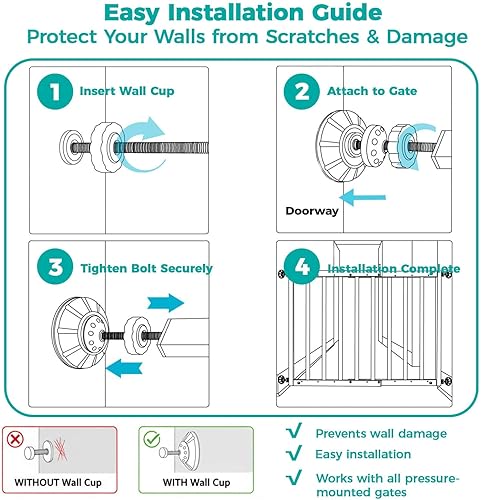 Easy Installation Guide
Protect Your Walls from Scratches & Damage

1 Insert Wall Cup

2 Attach to Gate

Doorway

3 Tighten Bolt Securely

4 Installation Complete

WITHOUT Wall Cup

WITH Wall Cup

√ Prevents wall damage
√ Easy installation
√ Works with all pressure-mounted gates