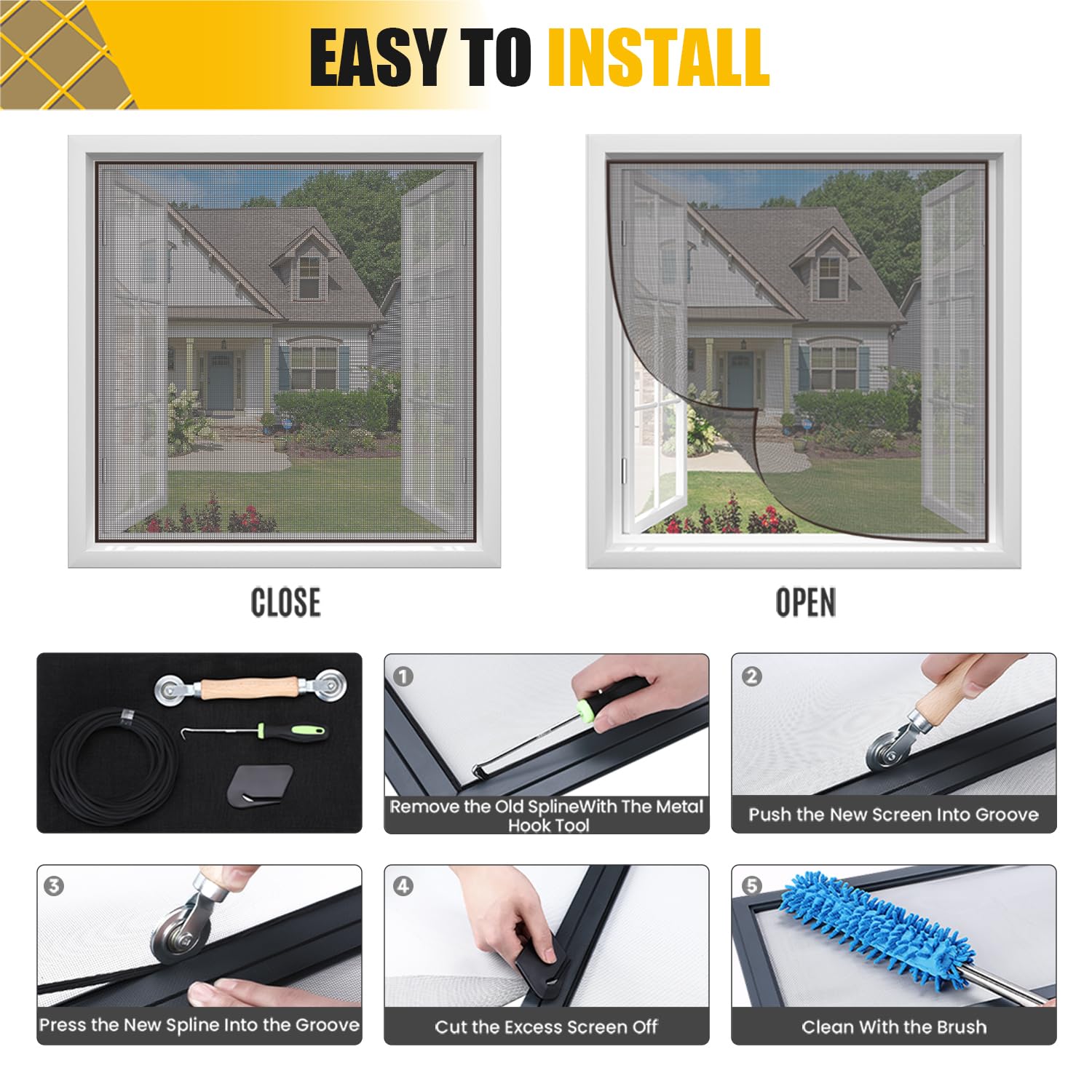 EASY TO INSTALL

CLOSE

OPEN

1
Remove the Old SplineWith The Metal Hook Tool

2
Push the New Screen Into Groove

3
Press the New Spline Into the Groove

4
Cut the Excess Screen Off

5
Clean With the Brush