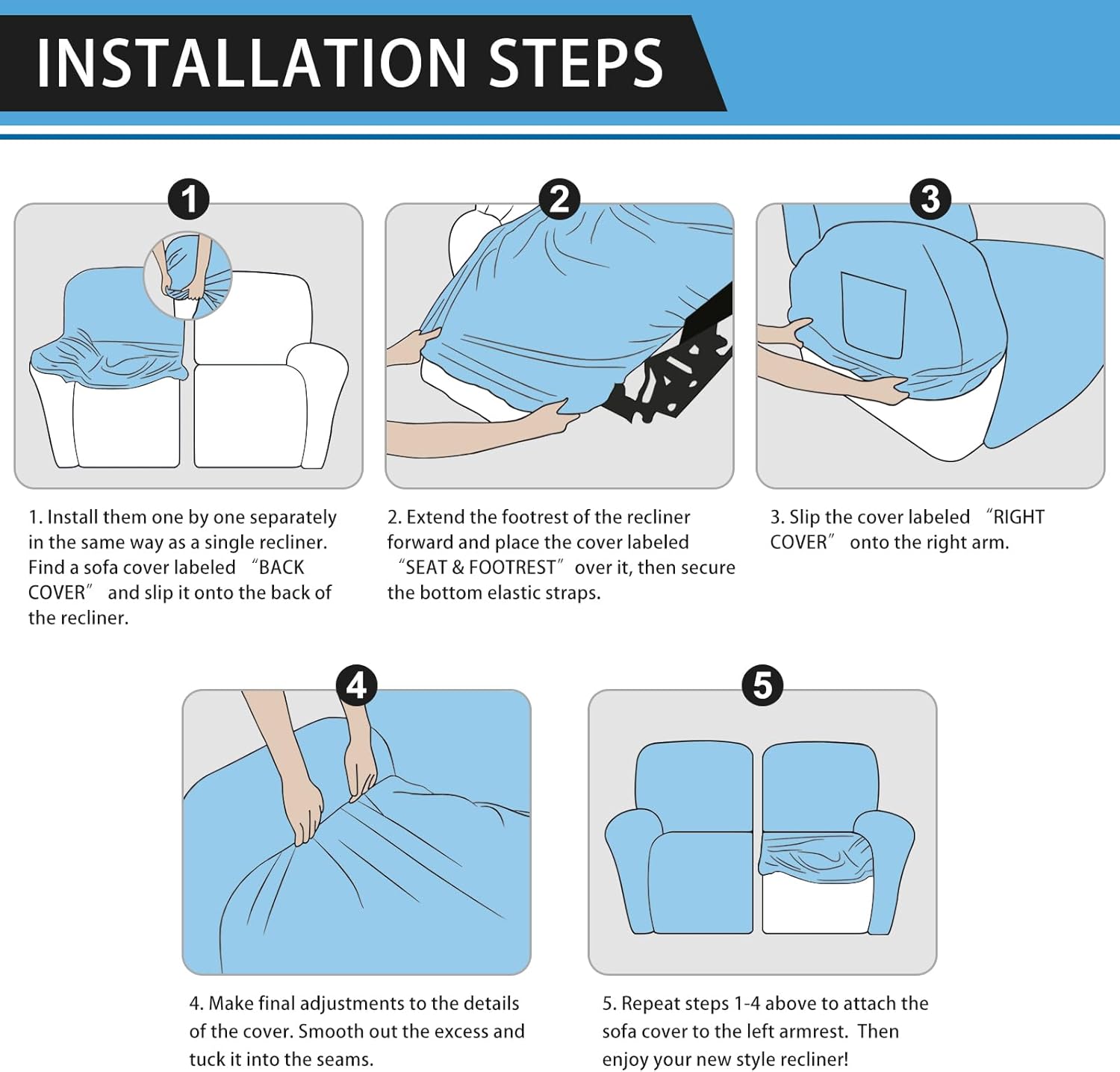 INSTALLATION STEPS

1

2

3

1. Install them one by one separately in the same way as a single recliner. Find a sofa cover labeled “BACK COVER” and slip it onto the back of the recliner.

2. Extend the footrest of the recliner forward and place the cover labeled “SEAT & FOOTREST” over it, then secure the bottom elastic straps.

3. Slip the cover labeled “RIGHT COVER” onto the right arm.

4

5

4. Make final adjustments to the details of the cover. Smooth out the excess and tuck it into the seams.

5. Repeat steps 1-4 above to attach the sofa cover to the left armrest. Then enjoy your new style recliner!